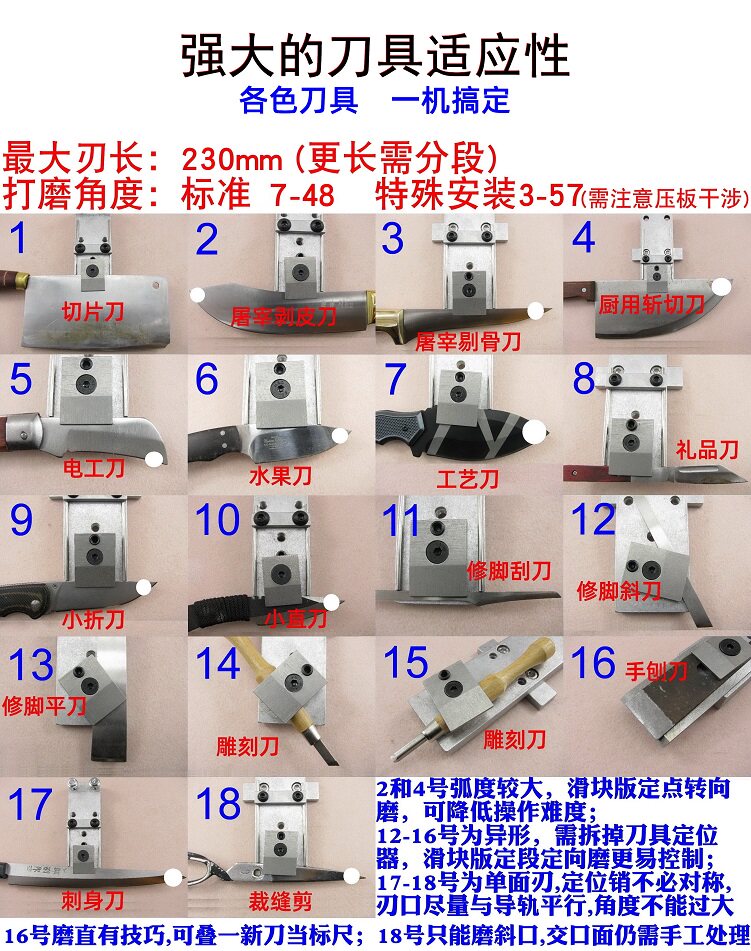 强大的刀具适应性

各色刀具　一机搞定

最大刃长：230mm（更长需分段）

打磨角度：标准 7-48　特殊安装3-57（需注意压板干涉）

1 切片刀

2 屠宰剥皮刀

3 屠宰剔骨刀

4 厨用斩切刀

5 电工刀

6 水果刀

7 工艺刀

8 礼品刀

9 小折刀

10 小直刀

11 修脚刮刀

12 修脚斜刀

13 修脚平刀

14 雕刻刀

15 雕刻刀

16 手刨刀

17 刺身刀

18 裁缝剪

2和4号弧度较大，滑块版定点转向磨，可降低操作难度；
12-16号为异形，需拆掉刀具定位器，滑块版定段定向磨更易控制；
17-18号为单面刃，定位销不必对称，刃口尽量与导轨平行，角度不能过大

16号磨直有技巧，可叠一新刀当标尺；18号只能磨斜口，交口面仍需手工处理