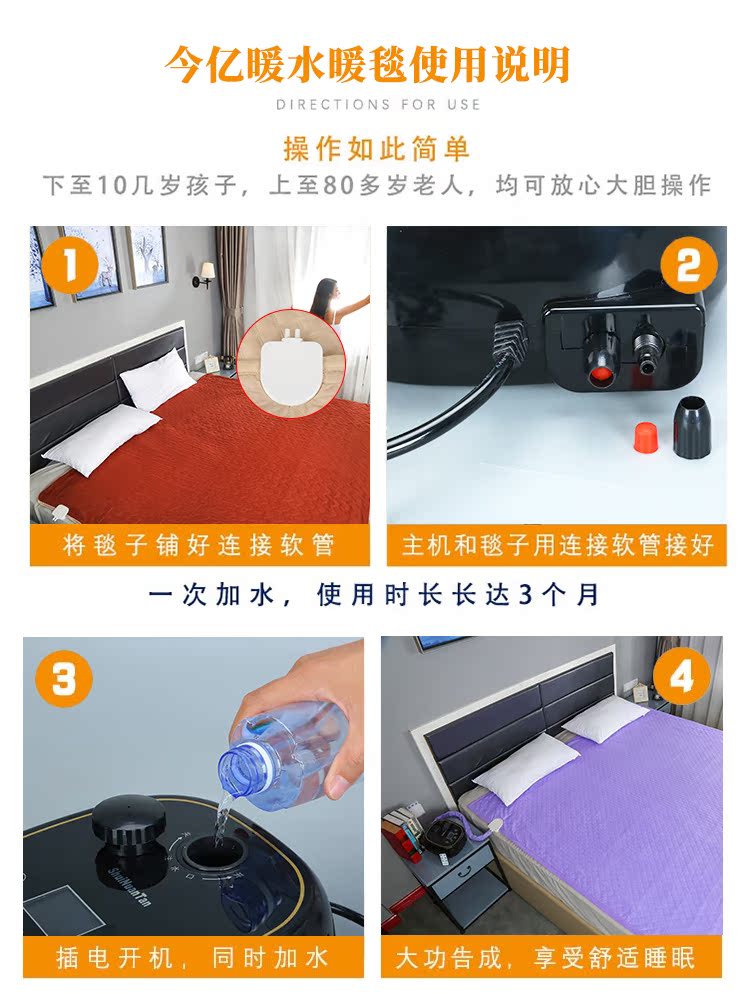 今亿暖水暖毯使用说明

DIRECTIONS FOR USE

操作如此简单

下至10几岁孩子，上至80多岁老人，均可放心大胆操作

1

将毯子铺好连接软管

2

主机和毯子用连接软管接好

一次加水，使用时长长达3个月

3

ShuiNuanTan

插电开机，同时加水

4

大功告成，享受舒适睡眠