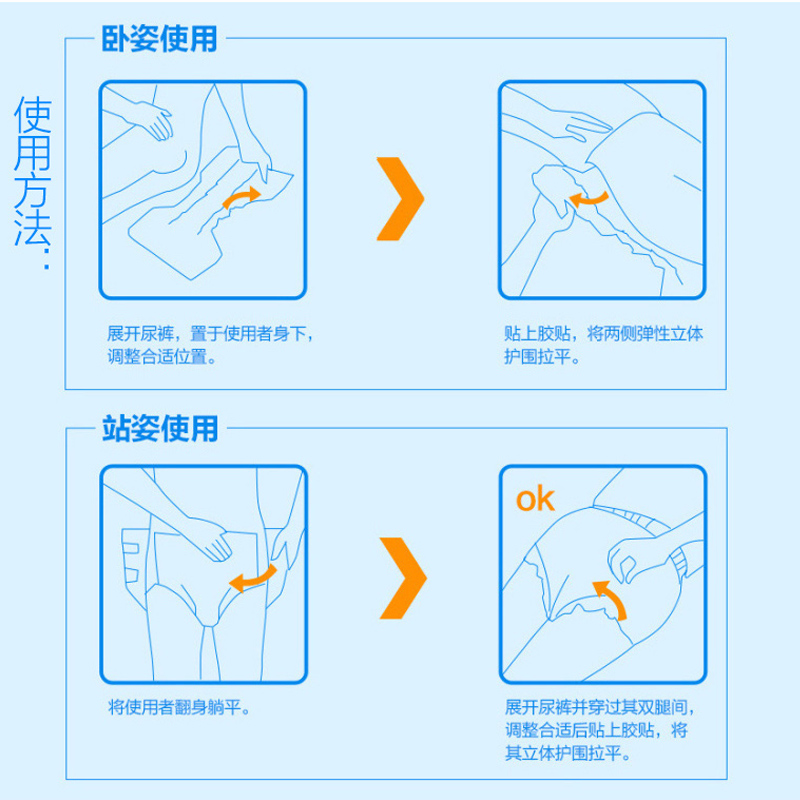 使用方法:

卧姿使用

展开尿裤，置于使用者身下，调整合适位置。

贴上胶贴，将两侧弹性立体护围拉平。

站姿使用

将使用者翻身躺平。

ok

展开尿裤并穿过其双腿间，调整合适后贴上胶贴，将其立体护围拉平。