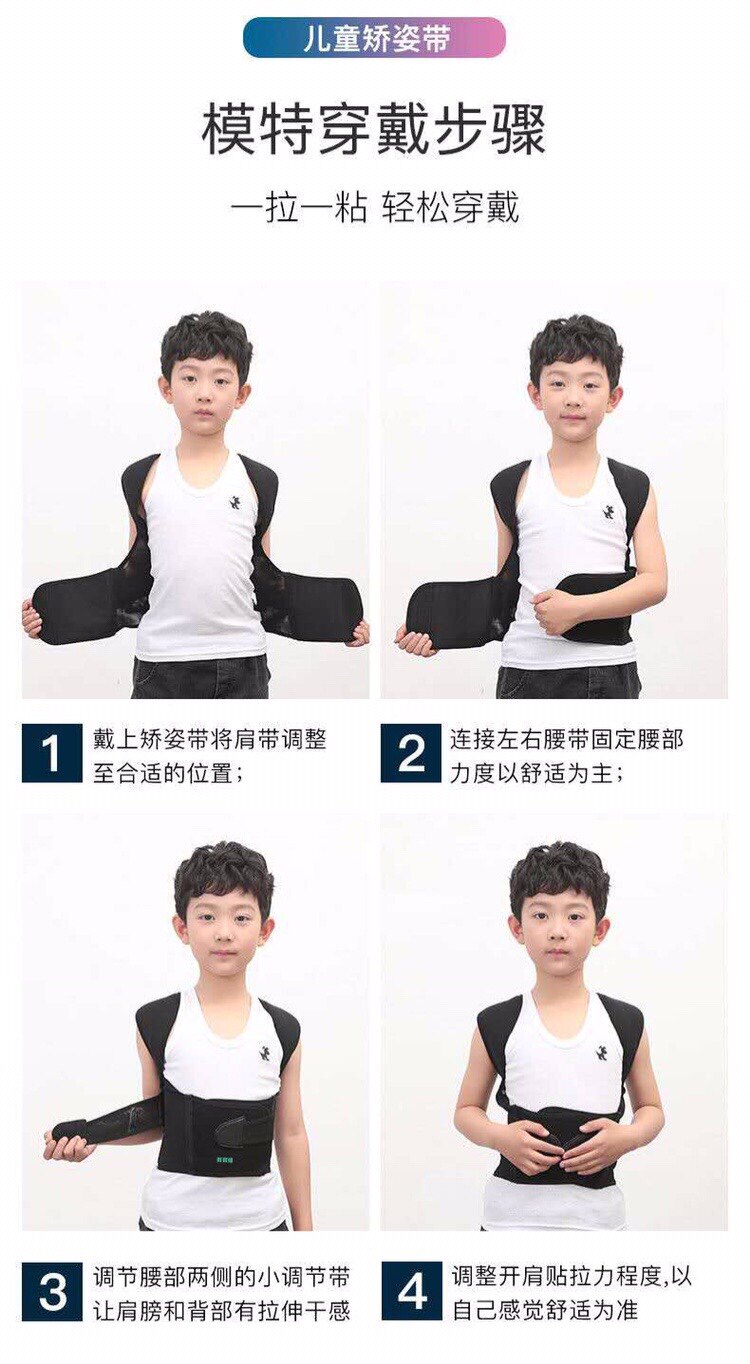 儿童矫姿带

模特穿戴步骤

一拉一粘 轻松穿戴

1 戴上矫姿带将肩带调整至合适的位置；

2 连接左右腰带固定腰部力度以舒适为主；

3 调节腰部两侧的小调节带让肩膀和背部有拉伸干感

4 调整开肩贴拉力程度,以自己感觉舒适为准