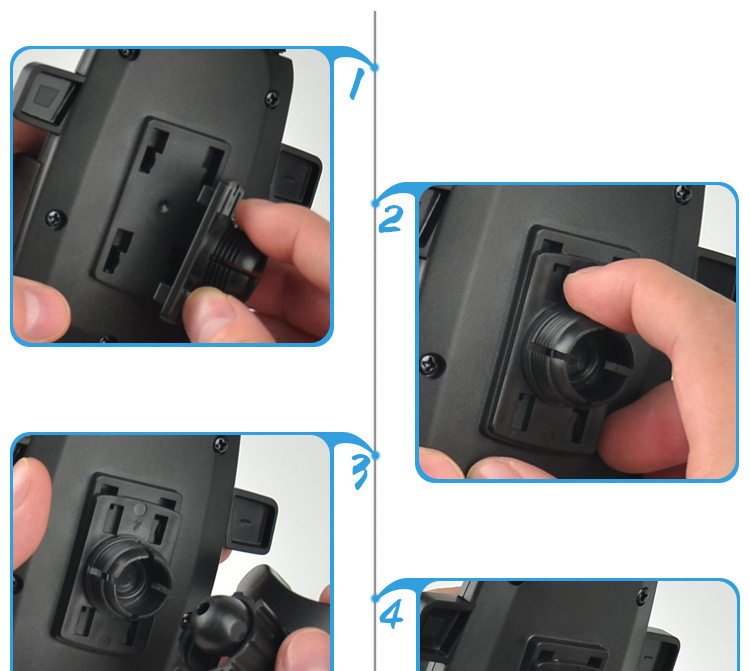 1

2

3

4