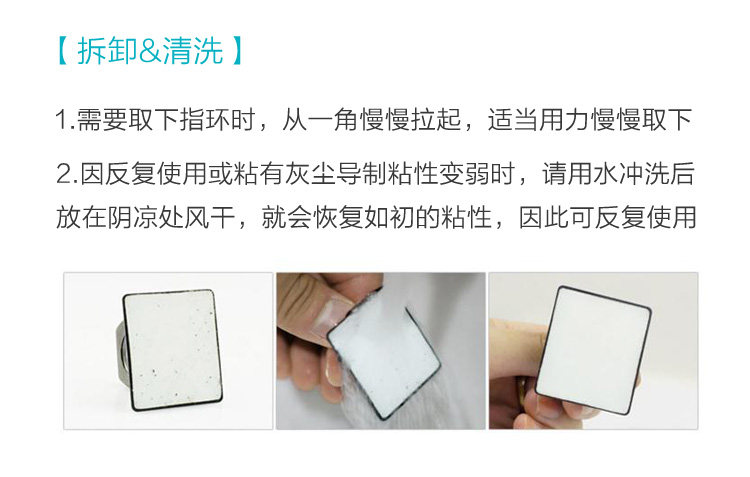 【 拆卸&清洗 】

1.需要取下指环时，从一角慢慢拉起，适当用力慢慢取下

2.因反复使用或粘有灰尘导制粘性变弱时，请用水冲洗后放在阴凉处风干，就会恢复如初的粘性，因此可反复使用