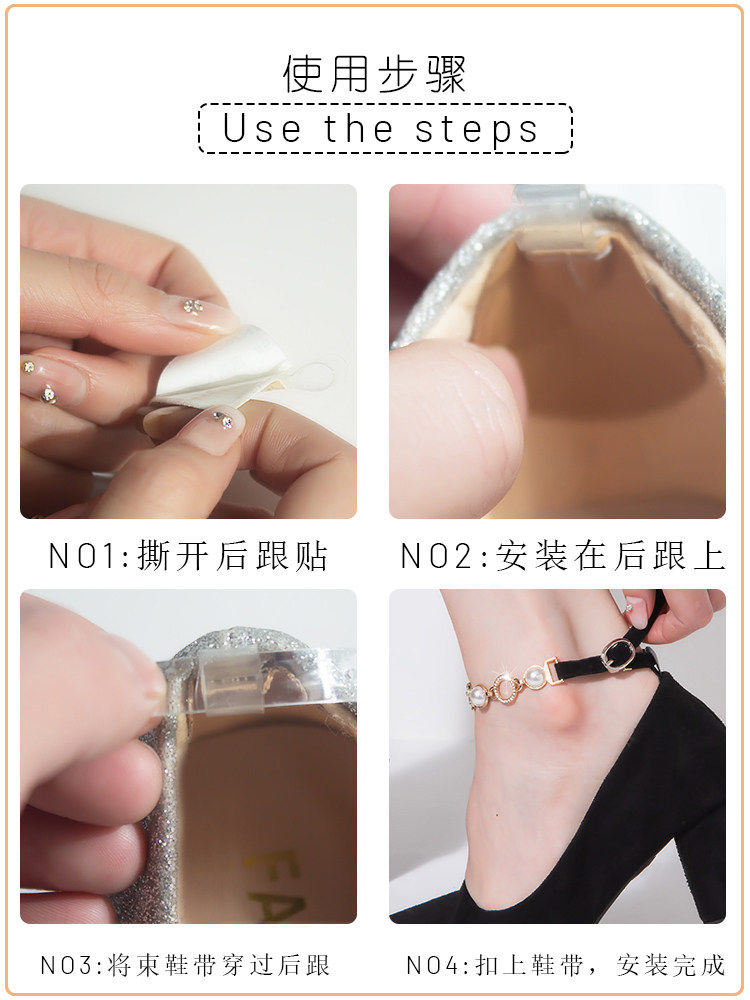 使用步骤

Use the steps

NO1:撕开后跟贴

NO2:安装在后跟上

FA

NO3:将束鞋带穿过后跟

NO4:扣上鞋带，安装完成