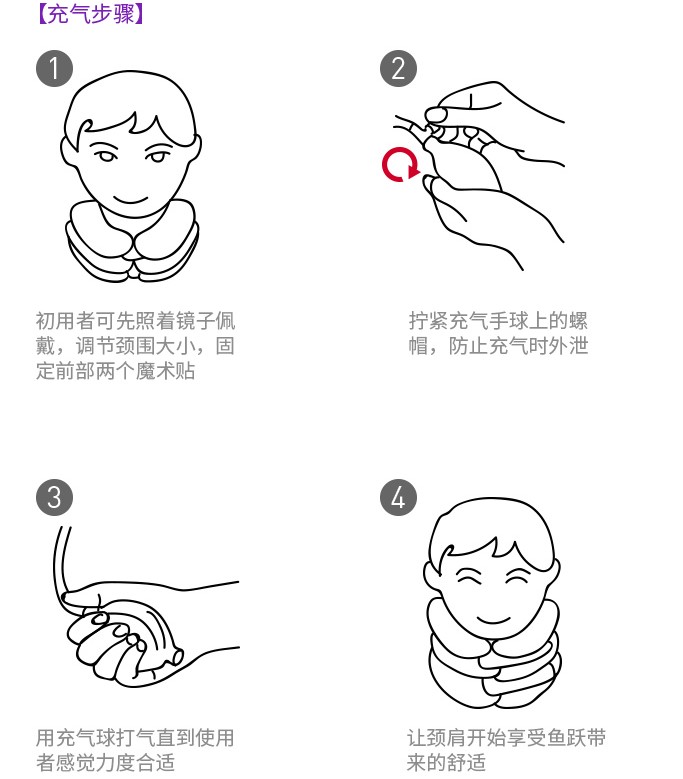 【充气步骤】

1

初用者可先照着镜子佩戴，调节颈围大小，固定前部两个魔术贴

2

拧紧充气手球上的螺帽，防止充气时外泄

3

用充气球打气直到使用者感觉力度合适

4

让颈肩开始享受鱼跃带来的舒适