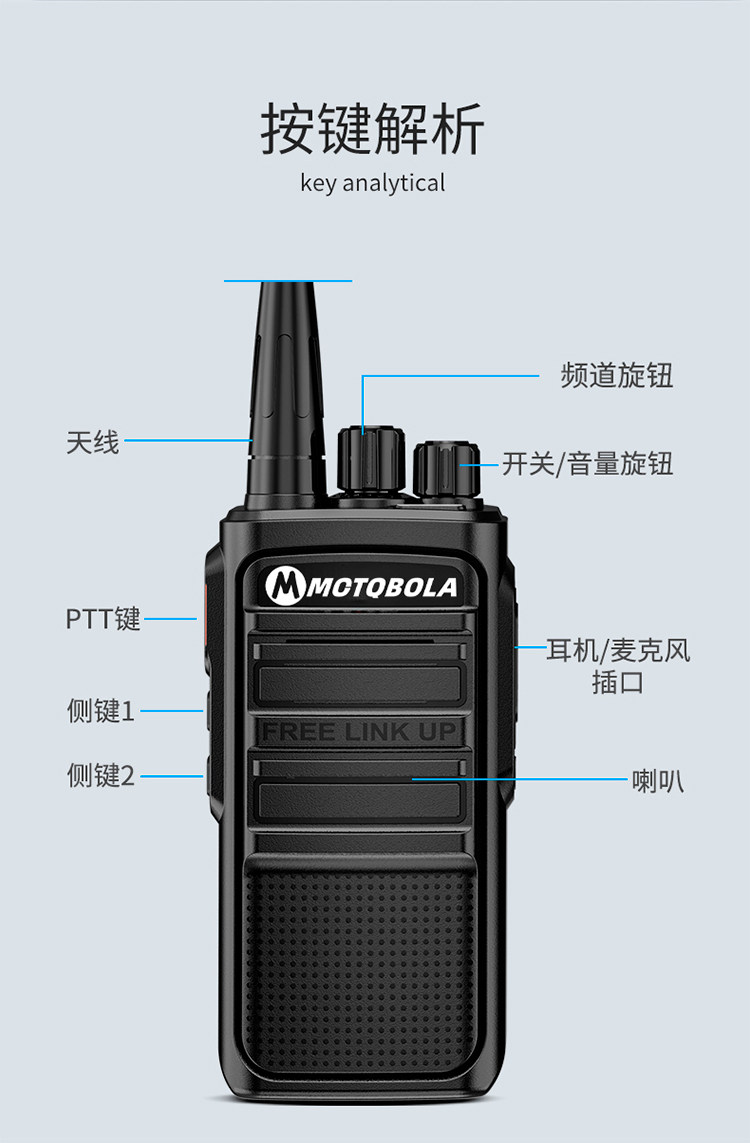 按键解析
key analytical

频道旋钮
天线
开关/音量旋钮
MOTOBOLA
PTT键
耳机/麦克风插口
侧键1
FREE LINK UP
侧键2
喇叭