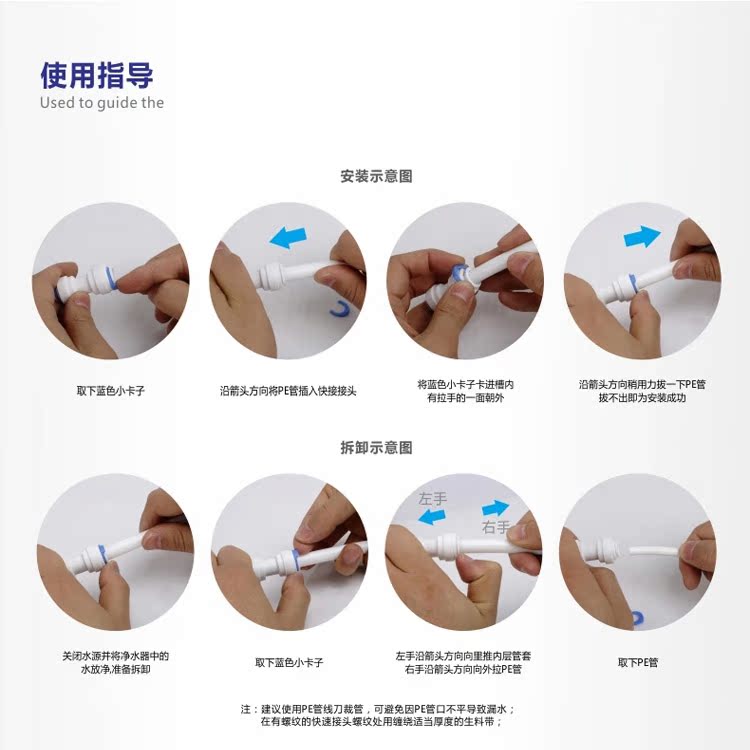 使用指导
Used to guide the

安装示意图

取下蓝色小卡子

沿箭头方向将PE管插入快接接头

将蓝色小卡子卡进槽内
有拉手的一面朝外

沿箭头方向稍用力拔一下PE管
拔不出即为安装成功

拆卸示意图

左手
右手

关闭水源并将净水器中的
水放净,准备拆卸

取下蓝色小卡子

左手沿箭头方向向里推内层管套
右手沿箭头方向向外拉PE管

取下PE管

注：建议使用PE管线刀裁管，可避免因PE管口不平导致漏水；
在有螺纹的快速接头螺纹处用缠绕适当厚度的生料带；