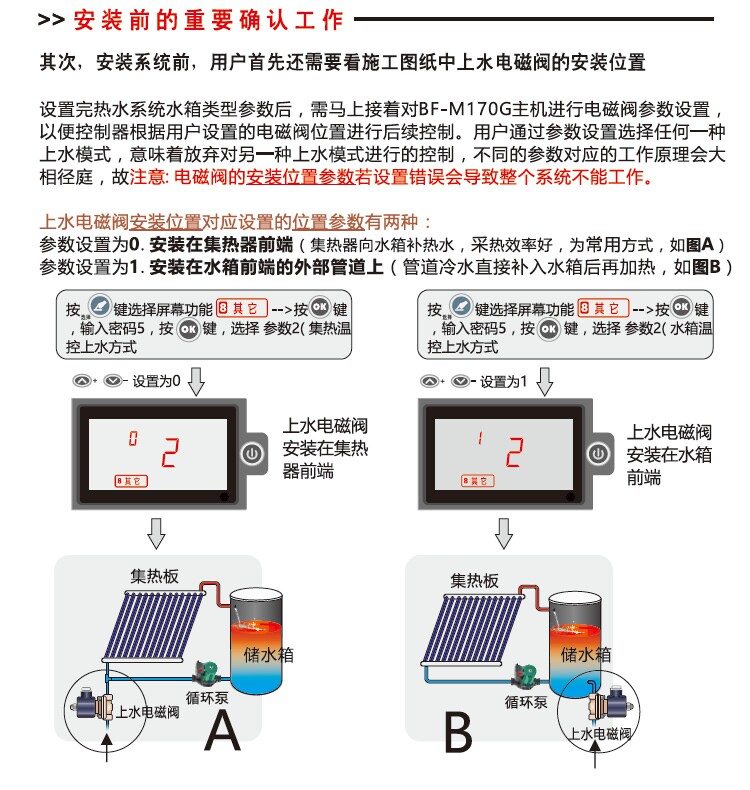 >> 安装前的重要确认工作

其次，安装系统前，用户首先还需要看施工图纸中上水电磁阀的安装位置

设置完热水系统水箱类型参数后，需马上接着对BF-M170G主机进行电磁阀参数设置，以便控制器根据用户设置的电磁阀位置进行后续控制。用户通过参数设置选择任何一种上水模式，意味着放弃对另一种上水模式进行的控制，不同的参数对应的工作原理会大相径庭，故注意: 电磁阀的安装位置参数若设置错误会导致整个系统不能工作。

上水电磁阀安装位置对应设置的位置参数有两种：
参数设置为0. 安装在集热器前端（集热器向水箱补热水，采热效率好，为常用方式，如图A）
参数设置为1. 安装在水箱前端的外部管道上（管道冷水直接补入水箱后再加热，如图B）

按 选择 键选择屏幕功能 8 其它 -->按 OK 键，输入密码5，按 OK 键，选择 参数2( 集热温控上水方式

+ - 设置为0

0 2
8 其它

上水电磁阀安装在集热器前端

集热板
储水箱
循环泵
上水电磁阀
A

按 选择 键选择屏幕功能 8 其它 -->按 OK 键，输入密码5，按 OK 键，选择 参数2( 水箱温控上水方式

+ - 设置为1

1 2
8 其它

上水电磁阀安装在水箱前端

集热板
储水箱
循环泵
上水电磁阀
B