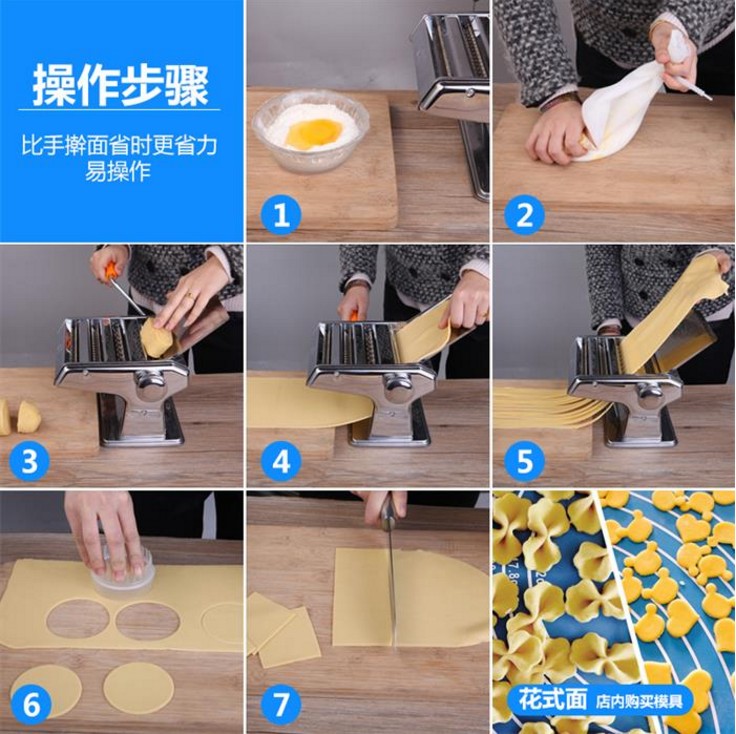 操作步骤

比手擀面省时更省力
易操作

1

2

3

4

5

6

7

花式面 店内购买模具