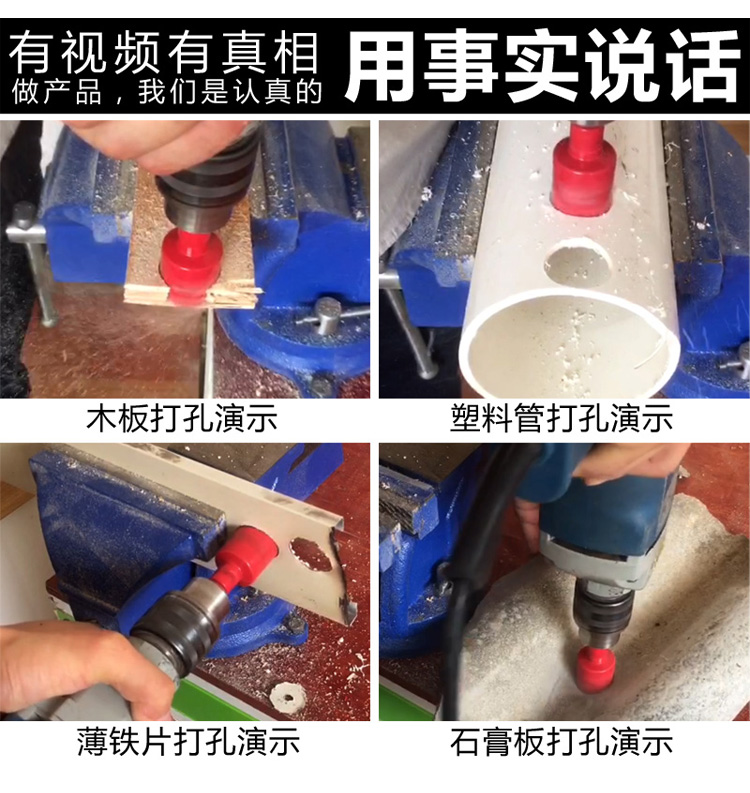 有视频有真相
做产品，我们是认真的

用事实说话

木板打孔演示

塑料管打孔演示

薄铁片打孔演示

石膏板打孔演示