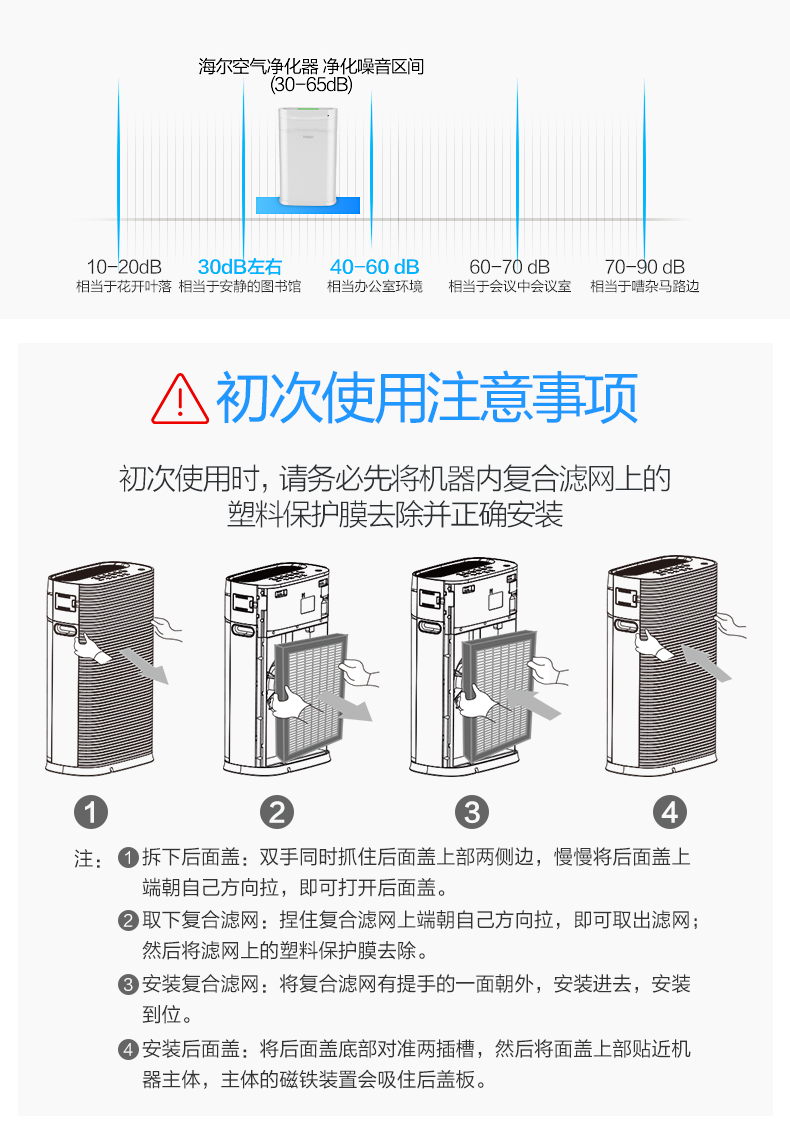 海尔空气净化器 净化噪音区间
(30-65dB)

10-20dB
相当于花开叶落

30dB左右
相当于安静的图书馆

40-60 dB
相当办公室环境

60-70 dB
相当于会议中会议室

70-90 dB
相当于嘈杂马路边

初次使用注意事项

初次使用时，请务必先将机器内复合滤网上的塑料保护膜去除并正确安装

1 2 3 4

注：1 拆下后面盖：双手同时抓住后面盖上部两侧边，慢慢将后面盖上端朝自己方向拉，即可打开后面盖。

2 取下复合滤网：捏住复合滤网上端朝自己方向拉，即可取出滤网；然后将滤网上的塑料保护膜去除。

3 安装复合滤网：将复合滤网有提手的一面朝外，安装进去，安装到位。

4 安装后面盖：将后面盖底部对准两插槽，然后将面盖上部贴近机器主体，主体的磁铁装置会吸住后盖板。