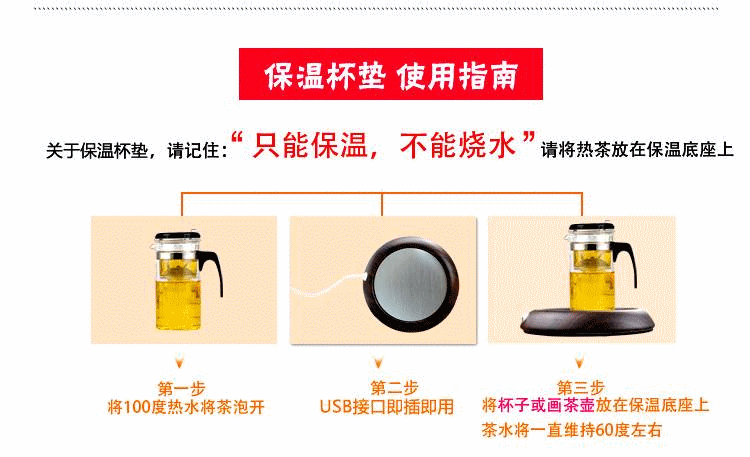 保温杯垫 使用指南

关于保温杯垫，请记住:“只能保温，不能烧水”请将热茶放在保温底座上

第一步
将100度热水将茶泡开

第二步
USB接口即插即用

第三步
将杯子或画茶壶放在保温底座上
茶水将一直维持60度左右