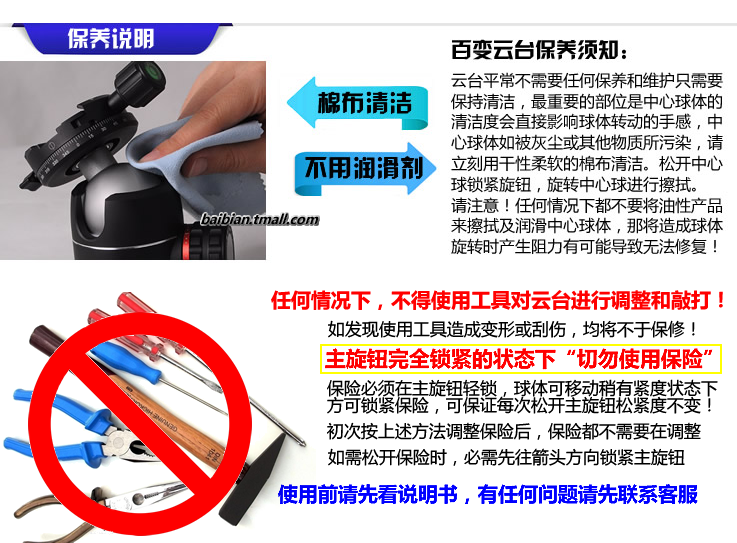 保养说明

棉布清洁

不用润滑剂

baibian.tmall.com

百变云台保养须知：

云台平常不需要任何保养和维护只需要保持清洁，最重要的部位是中心球体的清洁度会直接影响球体转动的手感，中心球体如被灰尘或其他物质所污染，请立刻用干性柔软的棉布清洁。松开中心球锁紧旋钮，旋转中心球进行擦拭。

请注意！任何情况下都不要将油性产品来擦拭及润滑中心球体，那将造成球体旋转时产生阻力有可能导致无法修复！

任何情况下，不得使用工具对云台进行调整和敲打！

如发现使用工具造成变形或刮伤，均将不于保修！

主旋钮完全锁紧的状态下“切勿使用保险”

保险必须在主旋钮轻锁，球体可移动稍有紧度状态下方可锁紧保险，可保证每次松开主旋钮松紧度不变！

初次按上述方法调整保险后，保险都不需要在调整

如需松开保险时，必需先往箭头方向锁紧主旋钮

使用前请先看说明书，有任何问题请先联系客服