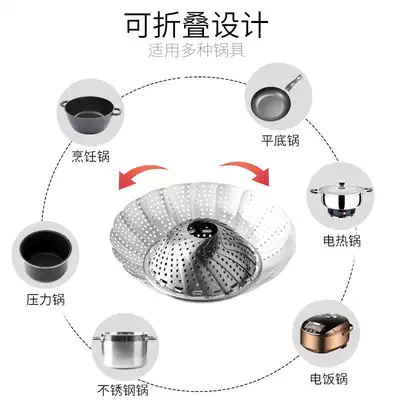 可折叠设计
适用多种锅具

烹饪锅

平底锅

电热锅

压力锅

不锈钢锅

电饭锅