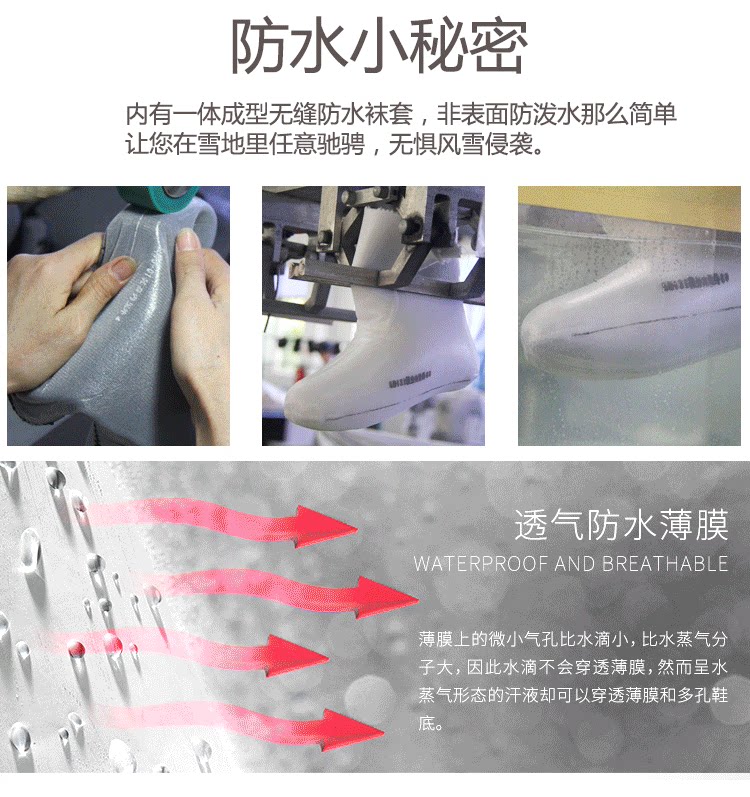 防水小秘密

内有一体成型无缝防水袜套，非表面防泼水那么简单
让您在雪地里任意驰骋，无惧风雪侵袭。

透气防水薄膜
WATERPROOF AND BREATHABLE

薄膜上的微小气孔比水滴小，比水蒸气分子大，因此水滴不会穿透薄膜，然而呈水蒸气形态的汗液却可以穿透薄膜和多孔鞋底。