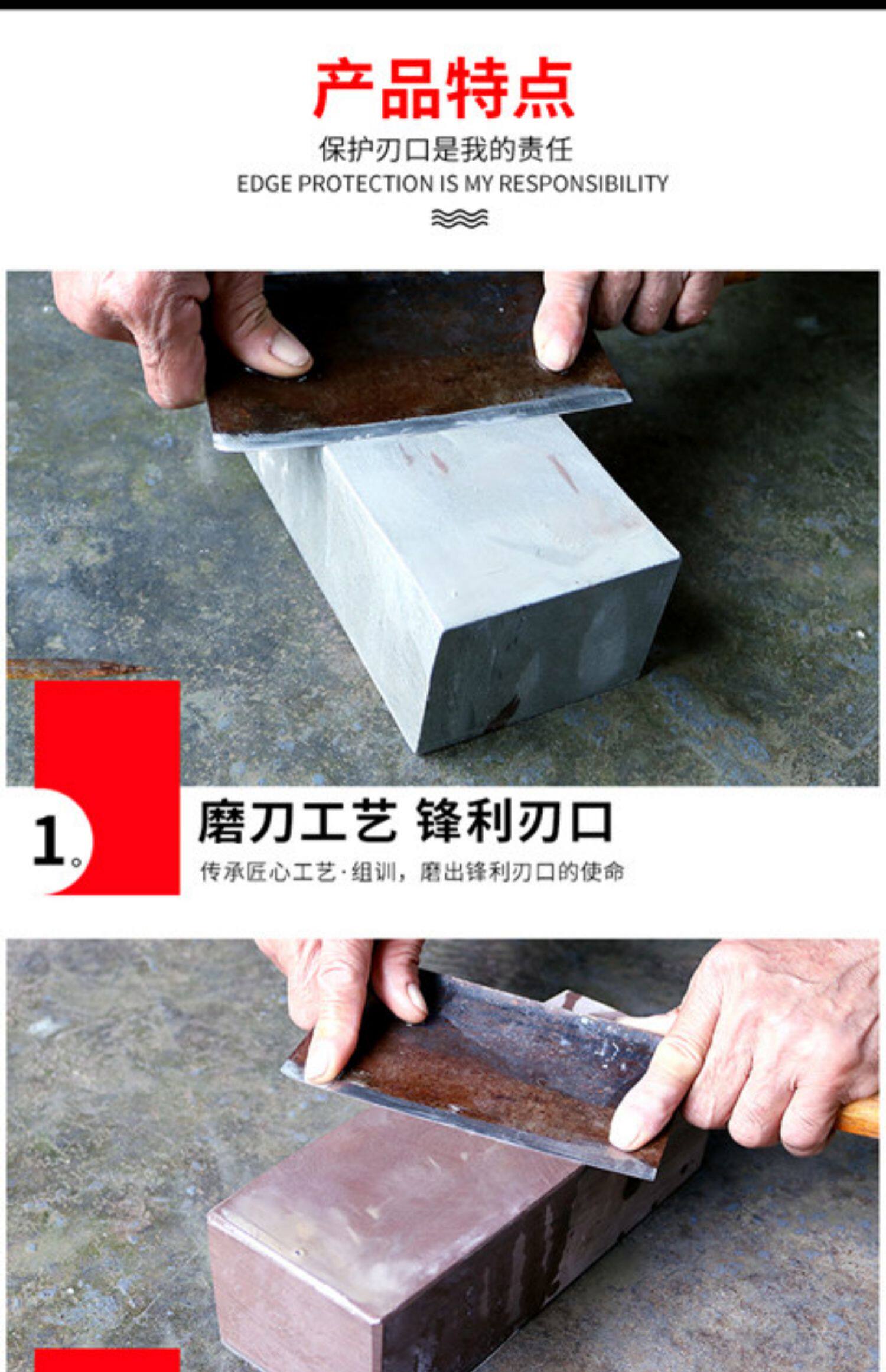 产品特点

保护刃口是我的责任

EDGE PROTECTION IS MY RESPONSIBILITY

1。

磨刀工艺 锋利刃口

传承匠心工艺·组训，磨出锋利刃口的使命