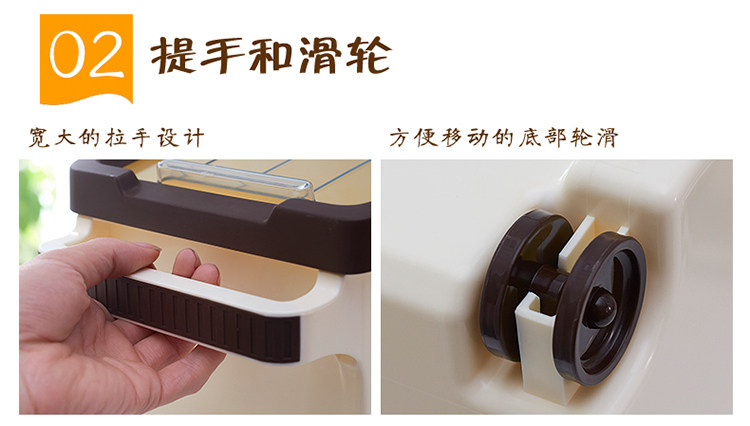 02 提手和滑轮

宽大的拉手设计

方便移动的底部轮滑