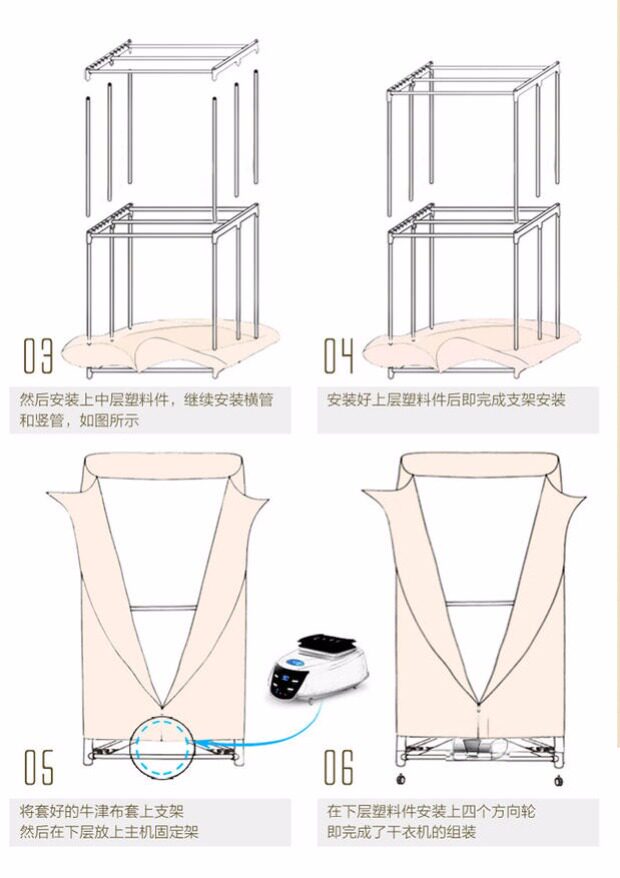 03

然后安装上中层塑料件，继续安装横管和竖管，如图所示

04

安装好上层塑料件后即完成支架安装

05

将套好的牛津布套上支架
然后在下层放上主机固定架

06

在下层塑料件安装上四个方向轮
即完成了干衣机的组装