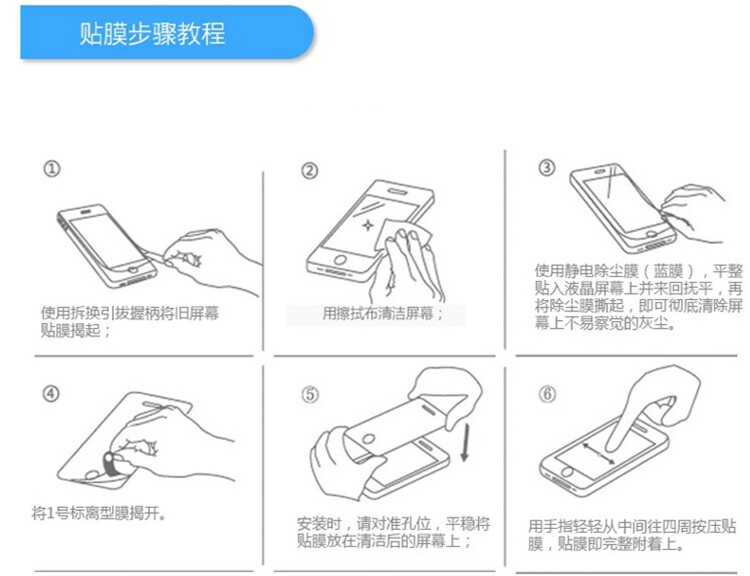 贴膜步骤教程

①

使用拆换引拔握柄将旧屏幕贴膜揭起；

②

用擦拭布清洁屏幕；

③

使用静电除尘膜（蓝膜），平整贴入液晶屏幕上并来回抚平，再将除尘膜撕起，即可彻底清除屏幕上不易察觉的灰尘。

④

将1号标离型膜揭开。

⑤

安装时，请对准孔位，平稳将贴膜放在清洁后的屏幕上；

⑥

用手指轻轻从中间往四周按压贴膜，贴膜即完整附着上。