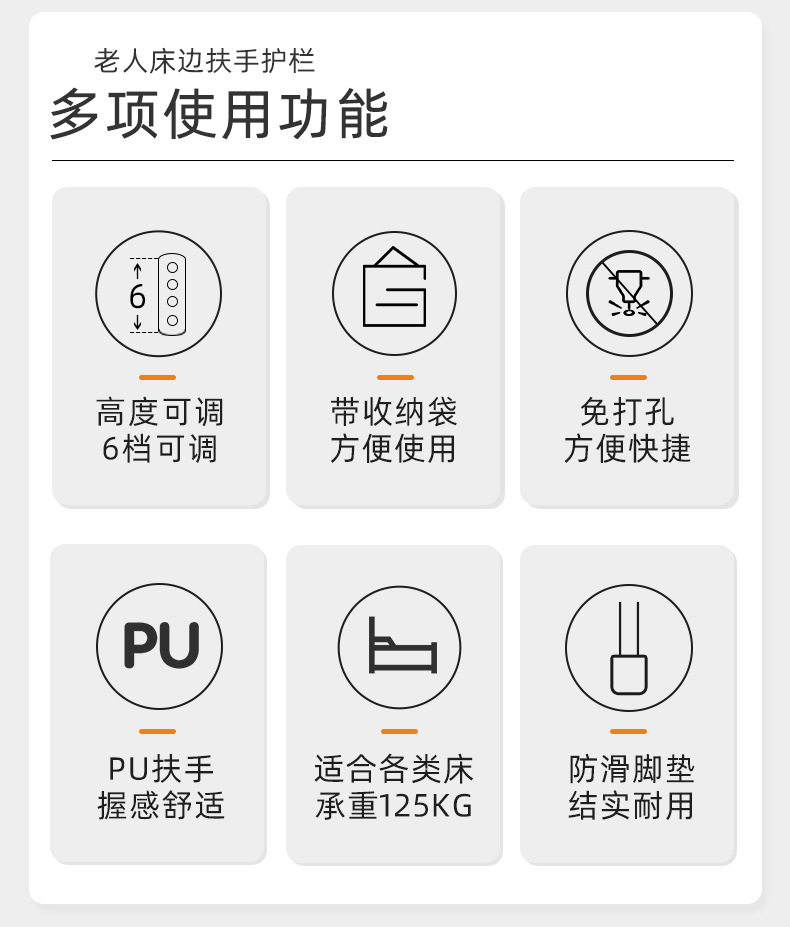 老人床边扶手护栏

多项使用功能

6

高度可调
6档可调

带收纳袋
方便使用

免打孔
方便快捷

PU

PU扶手
握感舒适

适合各类床
承重125KG

防滑脚垫
结实耐用