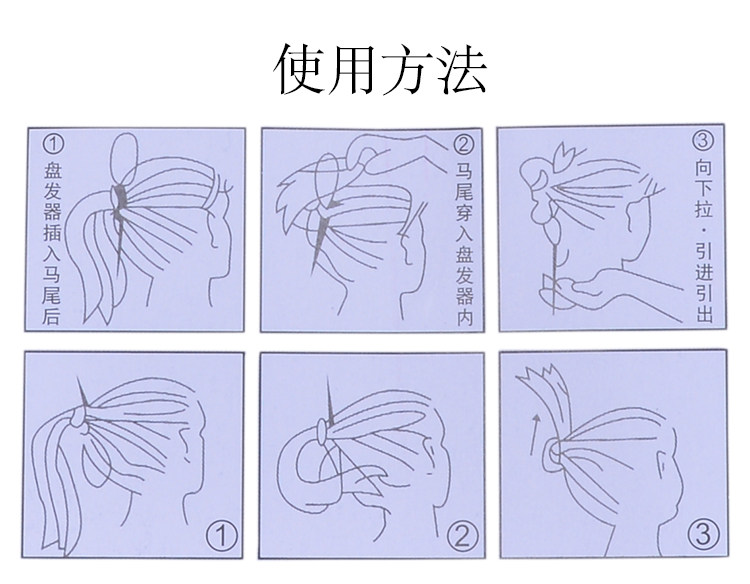 使用方法

① 盘发器插入马尾后

② 马尾穿入盘发器内

③ 向下拉·引进引出

①

②

③