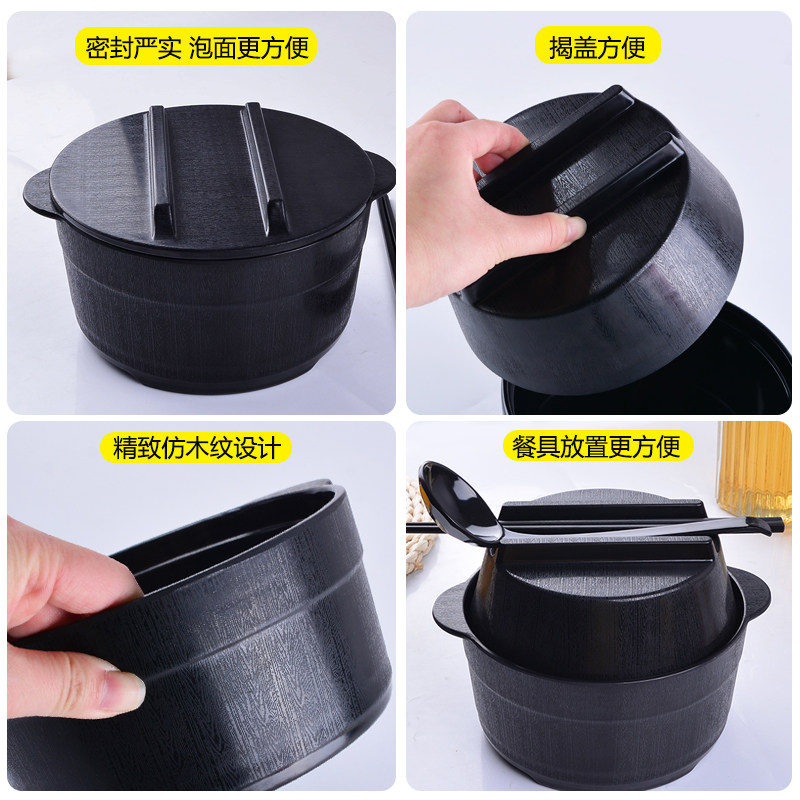 密封严实 泡面更方便

揭盖方便

精致仿木纹设计

餐具放置更方便