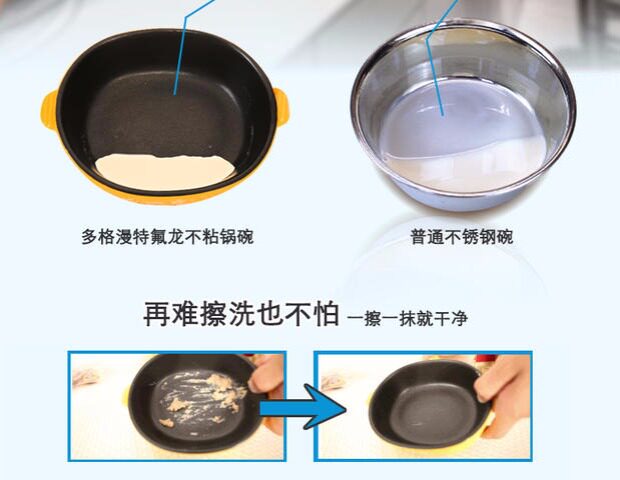 多格漫特氟龙不粘锅碗

普通不锈钢碗

再难擦洗也不怕 一擦一抹就干净