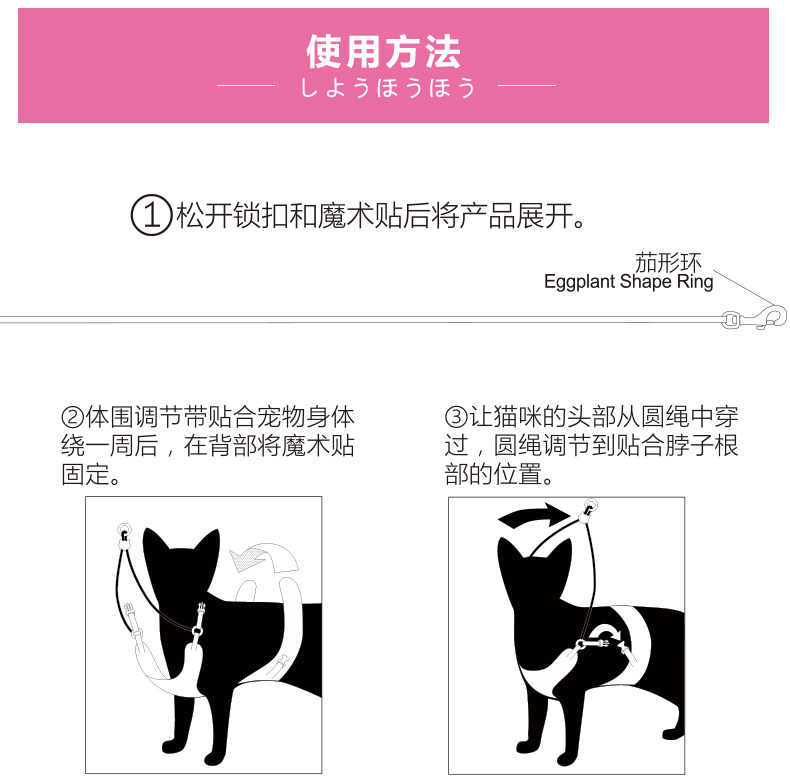 使用方法
しようほうほう

①松开锁扣和魔术贴后将产品展开。

茄形环
Eggplant Shape Ring

②体围调节带贴合宠物身体绕一周后，在背部将魔术贴固定。

③让猫咪的头部从圆绳中穿过，圆绳调节到贴合脖子根部的位置。