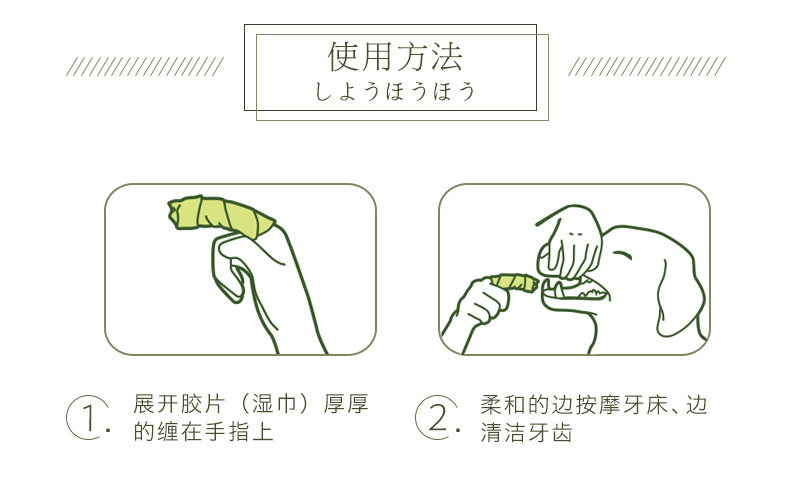 使用方法
しようほうほう

1. 展开胶片（湿巾）厚厚的缠在手指上

2. 柔和的边按摩牙床、边清洁牙齿