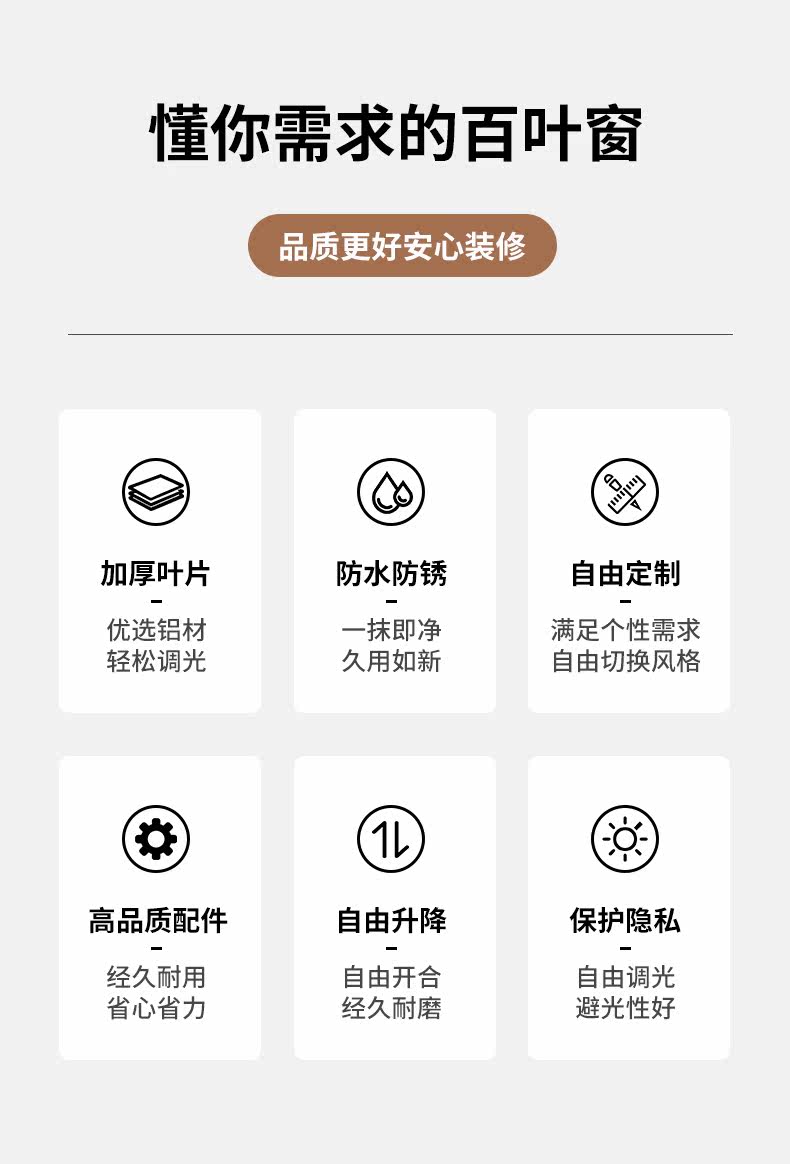 懂你需求的百叶窗

品质更好安心装修

加厚叶片
-
优选铝材
轻松调光

防水防锈
-
一抹即净
久用如新

自由定制
-
满足个性需求
自由切换风格

高品质配件
-
经久耐用
省心省力

自由升降
-
自由开合
经久耐磨

保护隐私
-
自由调光
避光性好