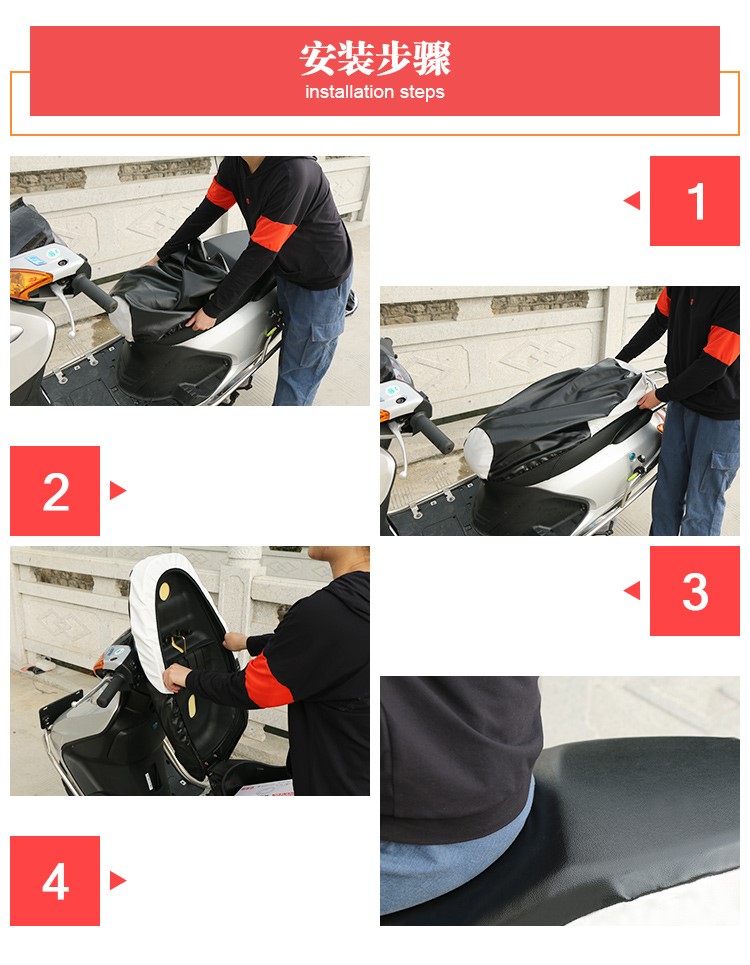 安装步骤
installation steps

1

2

3

4