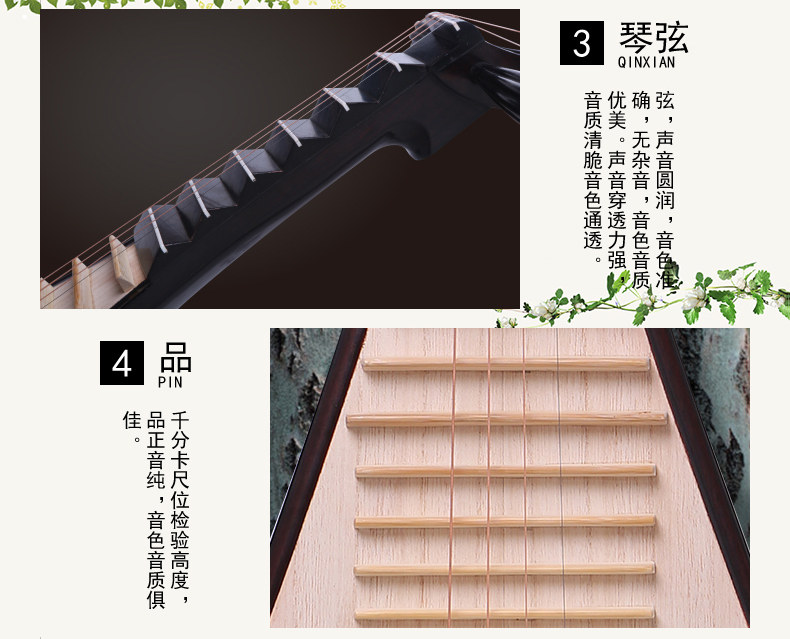 3 琴弦
QINXIAN

弦，声音圆润，音色准确，无杂音，音色音质优美。声音穿透力强音质清脆音色通透。

4 品
PIN

千分卡尺位检验高度，品正音纯，音色音质俱佳。