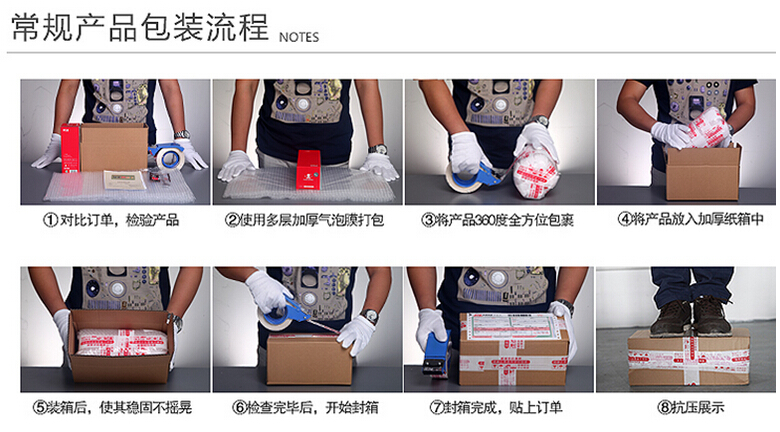 常规产品包装流程 NOTES

①对比订单，检验产品

②使用多层加厚气泡膜打包

③将产品360度全方位包裹

④将产品放入加厚纸箱中

⑤装箱后，使其稳固不摇晃

⑥检查完毕后，开始封箱

⑦封箱完成，贴上订单

⑧抗压展示