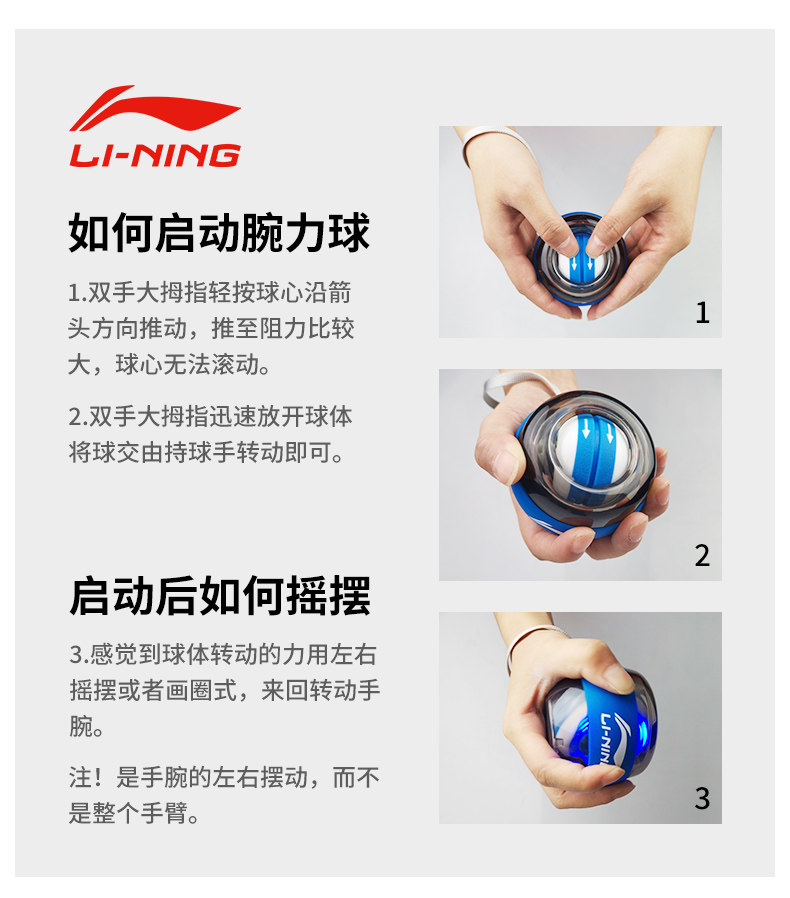 LI-NING

如何启动腕力球

1.双手大拇指轻按球心沿箭头方向推动，推至阻力比较大，球心无法滚动。

2.双手大拇指迅速放开球体将球交由持球手转动即可。

启动后如何摇摆

3.感觉到球体转动的力用左右摇摆或者画圈式，来回转动手腕。

注！是手腕的左右摆动，而不是整个手臂。

1

2

LI-NING

3