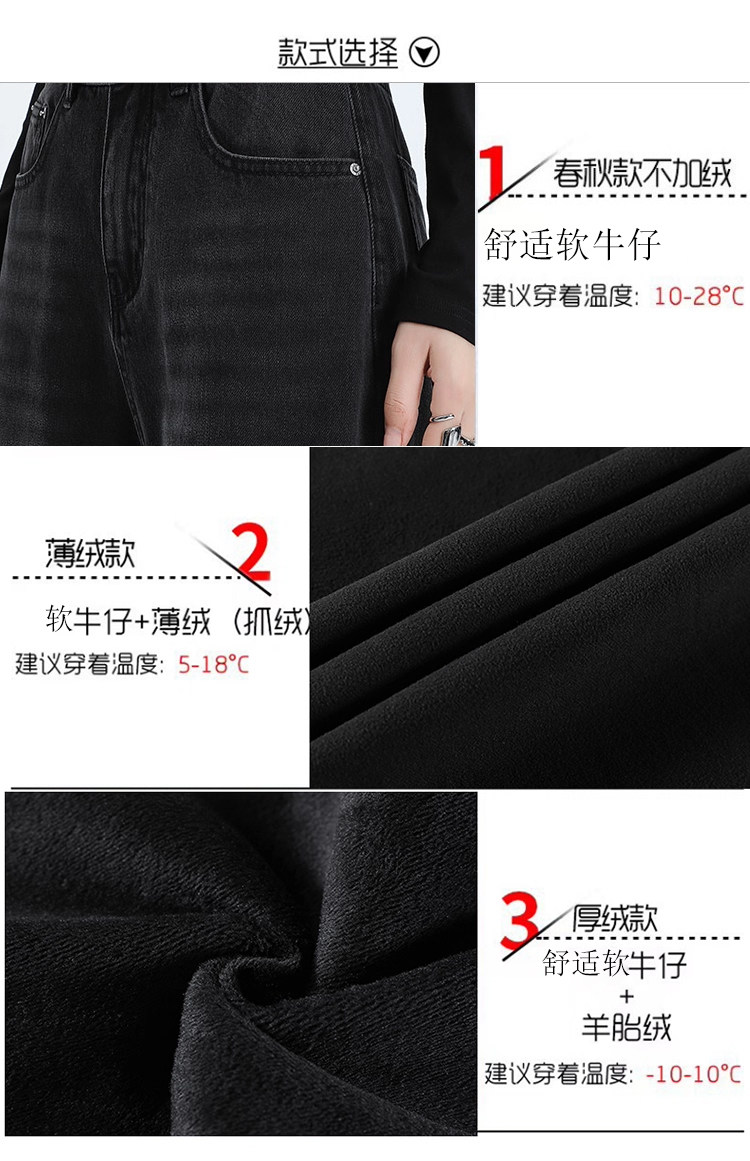 款式选择

1 春秋款不加绒
舒适软牛仔
建议穿着温度：10-28°C

薄绒款 2
软牛仔+薄绒（抓绒）
建议穿着温度：5-18°C

3 厚绒款
舒适软牛仔
+
羊胎绒
建议穿着温度：-10-10°C