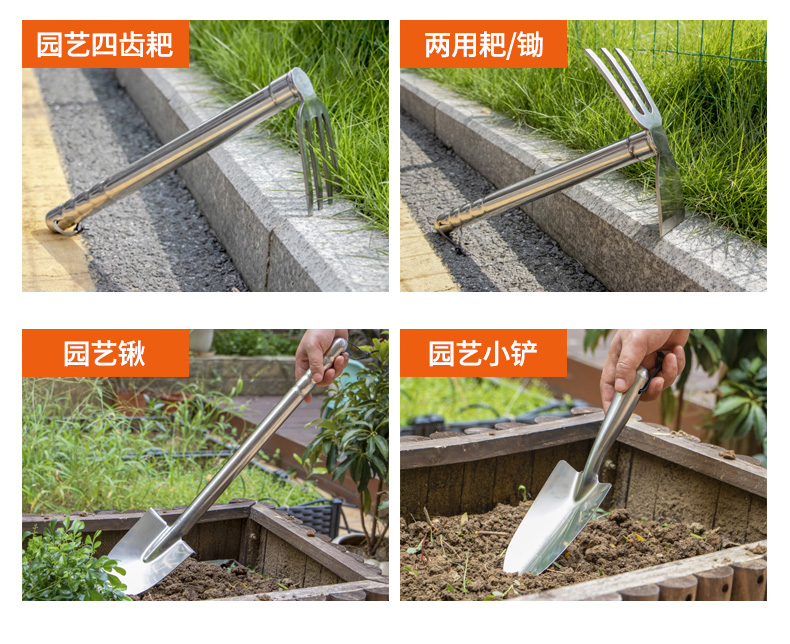 园艺四齿耙

两用耙/锄

园艺锹

园艺小铲