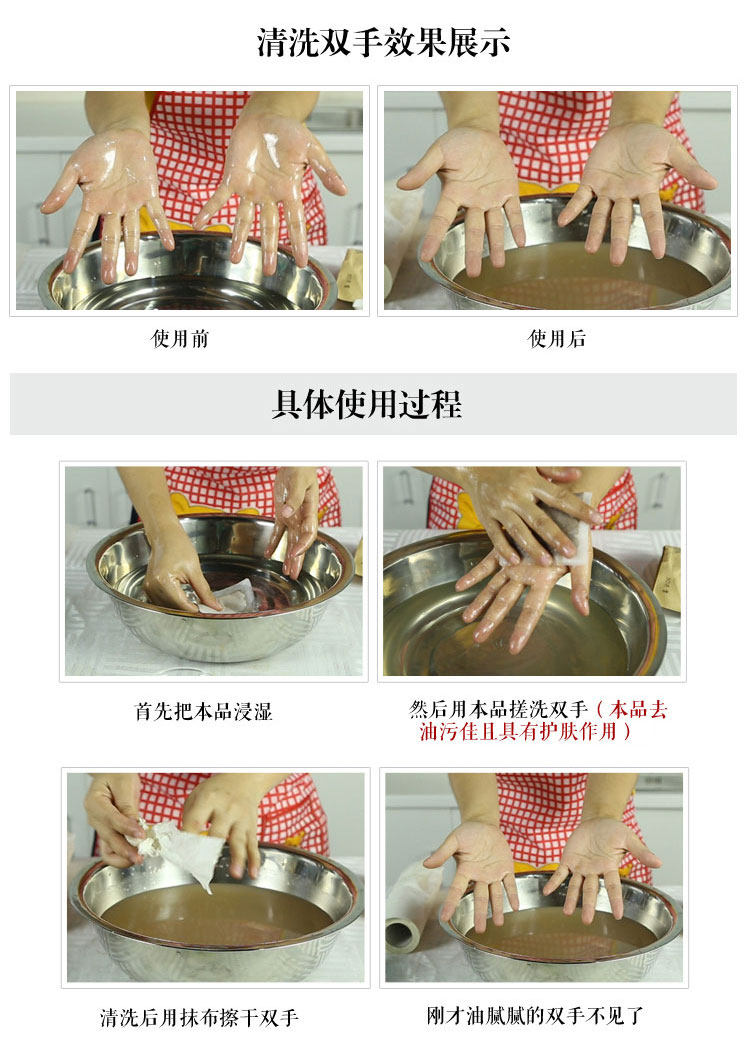 清洗双手效果展示

使用前

使用后

具体使用过程

首先把本品浸湿

然后用本品搓洗双手（本品去油污佳且具有护肤作用）

清洗后用抹布擦干双手

刚才油腻腻的双手不见了