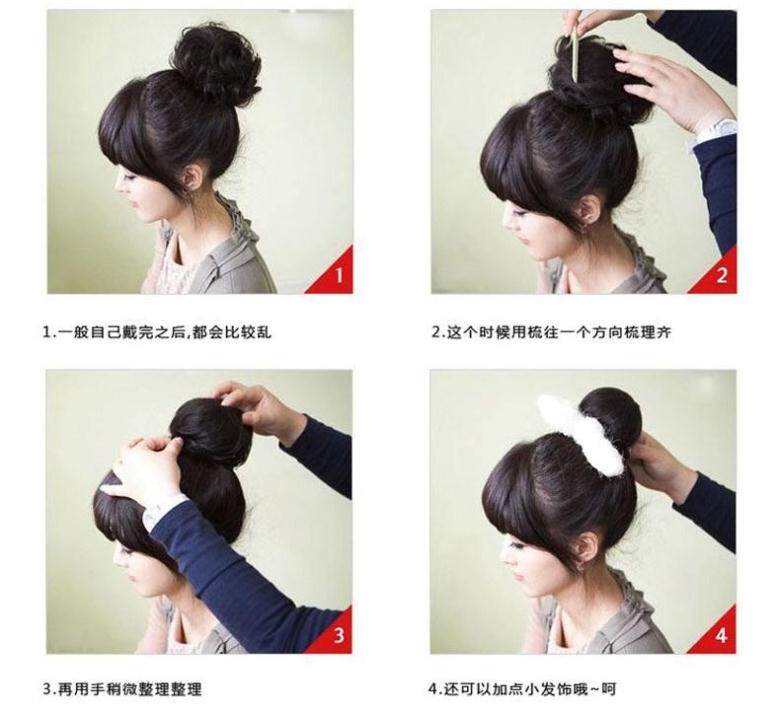 1

1.一般自己戴完之后,都会比较乱

2

2.这个时候用梳往一个方向梳理齐

3

3.再用手稍微整理整理

4

4.还可以加点小发饰哦~呵