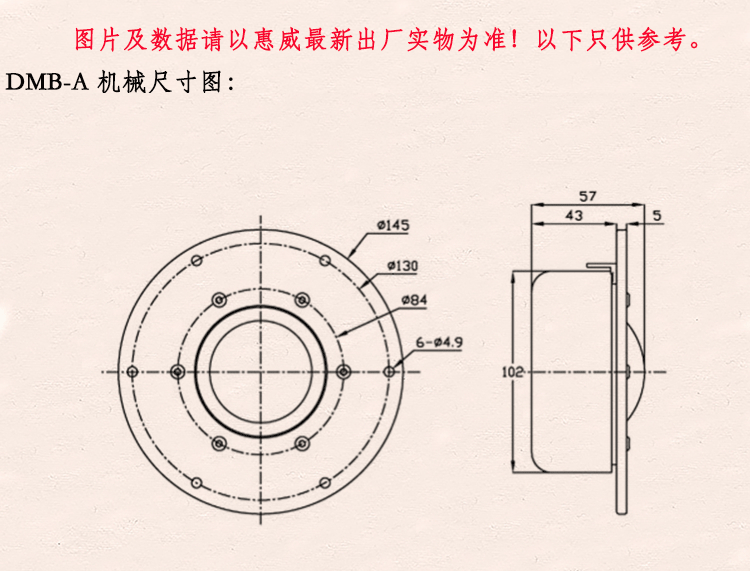 图片及数据请以惠威最新出厂实物为准！以下只供参考。

DMB-A 机械尺寸图：

ø145
ø130
ø84
6-ø4.9

57
43
5
102