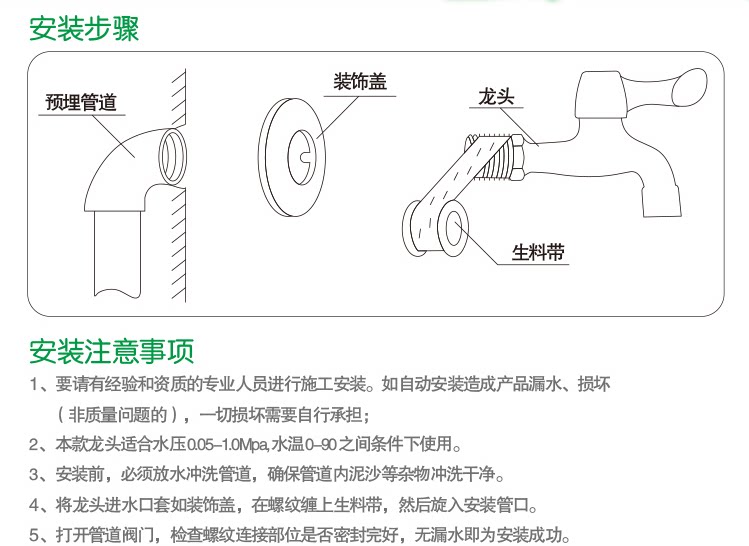 安装步骤

预埋管道

装饰盖

龙头

生料带

安装注意事项

1、要请有经验和资质的专业人员进行施工安装。如自动安装造成产品漏水、损坏（非质量问题的），一切损坏需要自行承担；

2、本款龙头适合水压0.05-1.0Mpa,水温0-90之间条件下使用。

3、安装前，必须放水冲洗管道，确保管道内泥沙等杂物冲洗干净。

4、将龙头进水口套如装饰盖，在螺纹缠上生料带，然后旋入安装管口。

5、打开管道阀门，检查螺纹连接部位是否密封完好，无漏水即为安装成功。