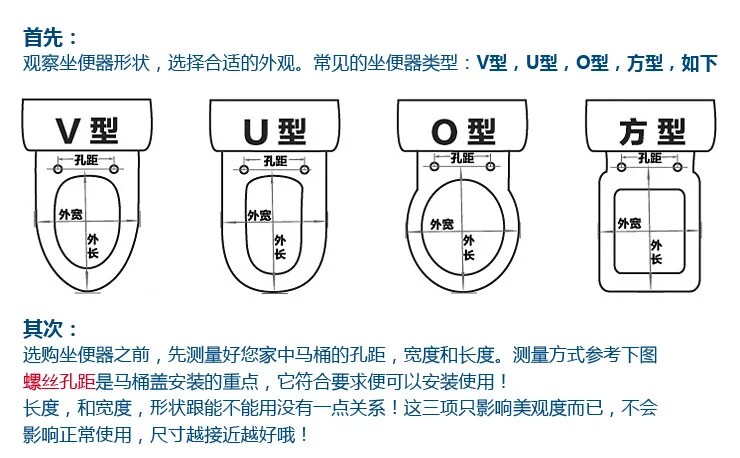 首先：
观察坐便器形状，选择合适的外观。常见的坐便器类型：V型，U型，O型，方型，如下

V 型
孔距
外宽
外长

U 型
孔距
外宽
外长

O 型
孔距
外宽
外长

方 型
孔距
外宽
外长

其次：
选购坐便器之前，先测量好您家中马桶的孔距，宽度和长度。测量方式参考下图
螺丝孔距是马桶盖安装的重点，它符合要求便可以安装使用！
长度，和宽度，形状跟能不能用没有一点关系！这三项只影响美观度而已，不会影响正常使用，尺寸越接近越好哦！