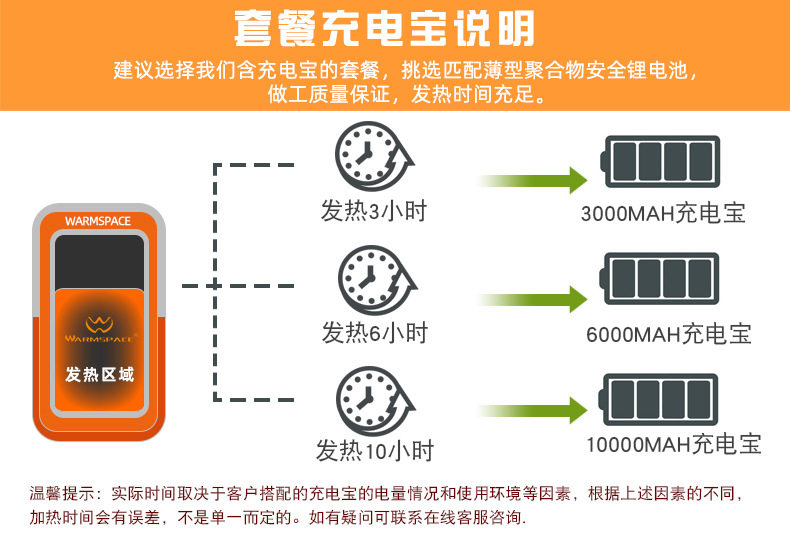 套餐充电宝说明

建议选择我们含充电宝的套餐，挑选匹配薄型聚合物安全锂电池，做工质量保证，发热时间充足。

WARMSPACE

WARMSPACE

发热区域

发热3小时

3000MAH充电宝

发热6小时

6000MAH充电宝

发热10小时

10000MAH充电宝

温馨提示：实际时间取决于客户搭配的充电宝的电量情况和使用环境等因素，根据上述因素的不同，加热时间会有误差，不是单一而定的。如有疑问可联系在线客服咨询.