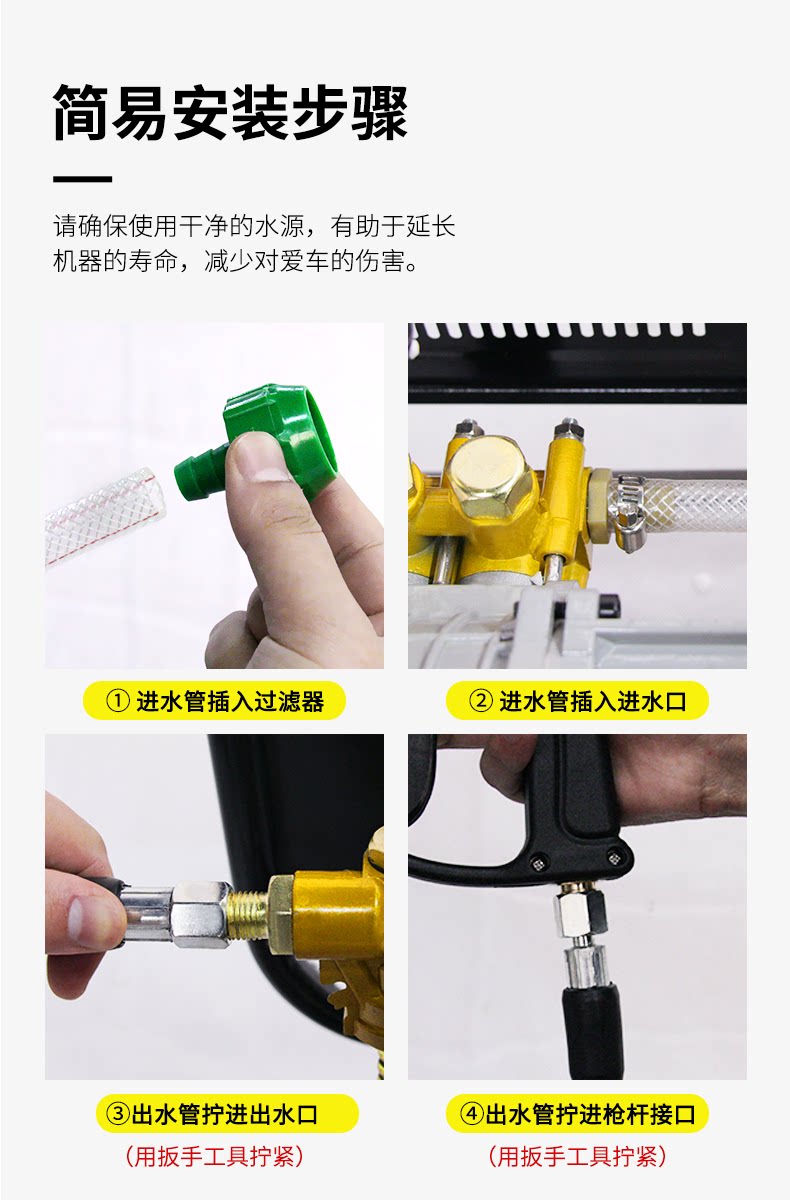 简易安装步骤

请确保使用干净的水源，有助于延长机器的寿命，减少对爱车的伤害。

① 进水管插入过滤器

② 进水管插入进水口

③出水管拧进出水口

(用扳手工具拧紧)

④出水管拧进枪杆接口

(用扳手工具拧紧)