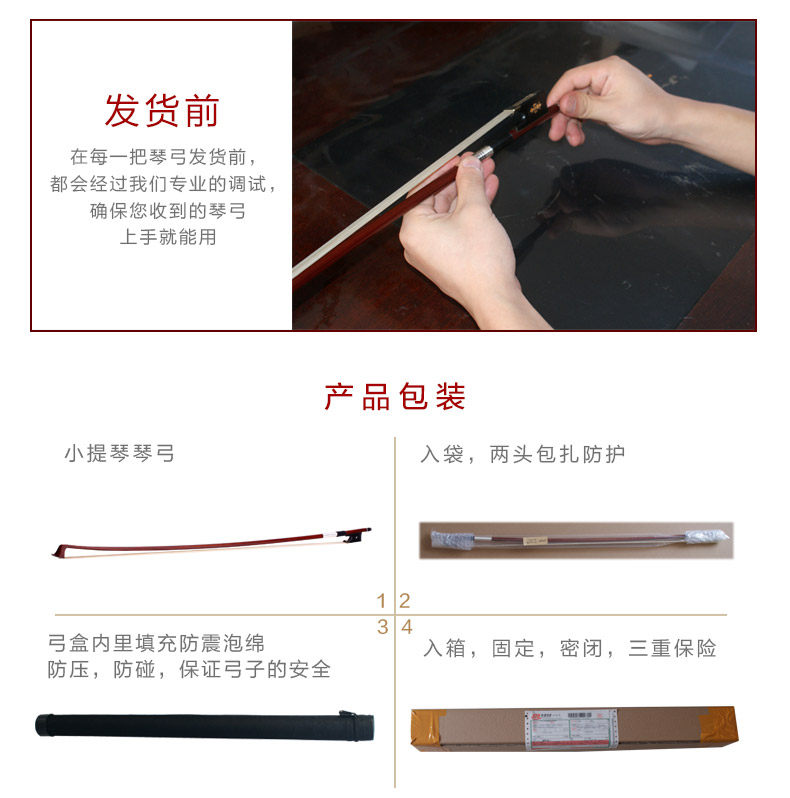 发货前

在每一把琴弓发货前，
都会经过我们专业的调试，
确保您收到的琴弓
上手就能用

产品包装

小提琴琴弓

入袋，两头包扎防护

1 2
3 4

弓盒内里填充防震泡绵
防压，防碰，保证弓子的安全

入箱，固定，密闭，三重保险