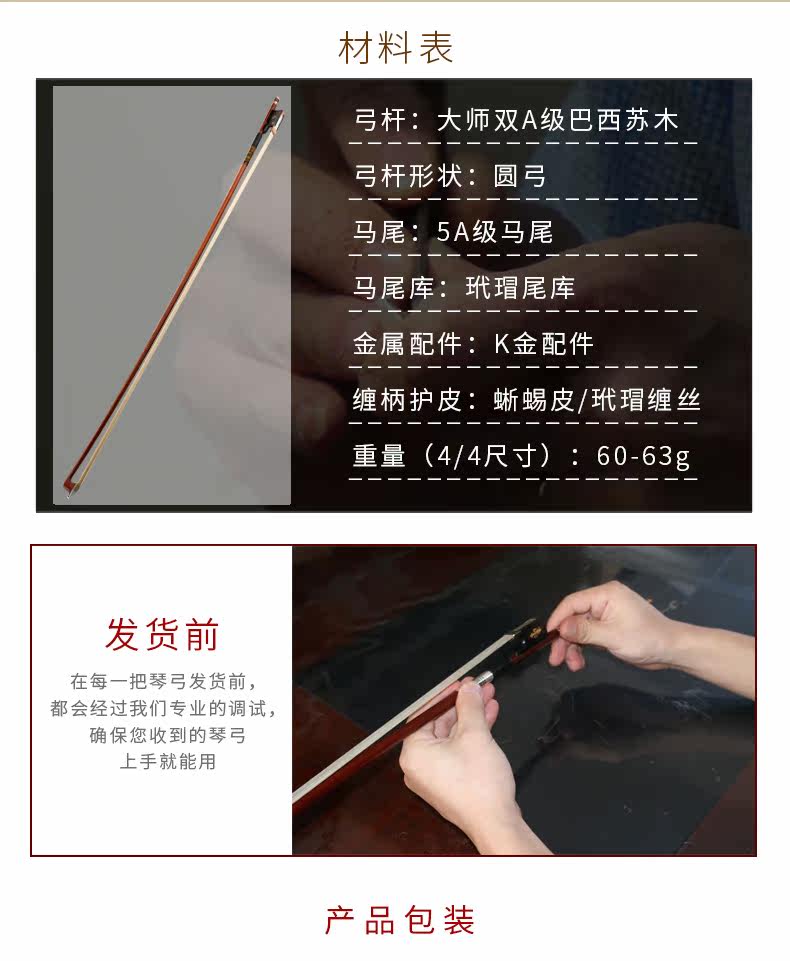 材料表

弓杆：大师双A级巴西苏木

弓杆形状：圆弓

马尾：5A级马尾

马尾库：玳瑁尾库

金属配件：K金配件

缠柄护皮：蜥蜴皮/玳瑁缠丝

重量（4/4尺寸）：60-63g

发货前

在每一把琴弓发货前，都会经过我们专业的调试，确保您收到的琴弓上手就能用

产品包装