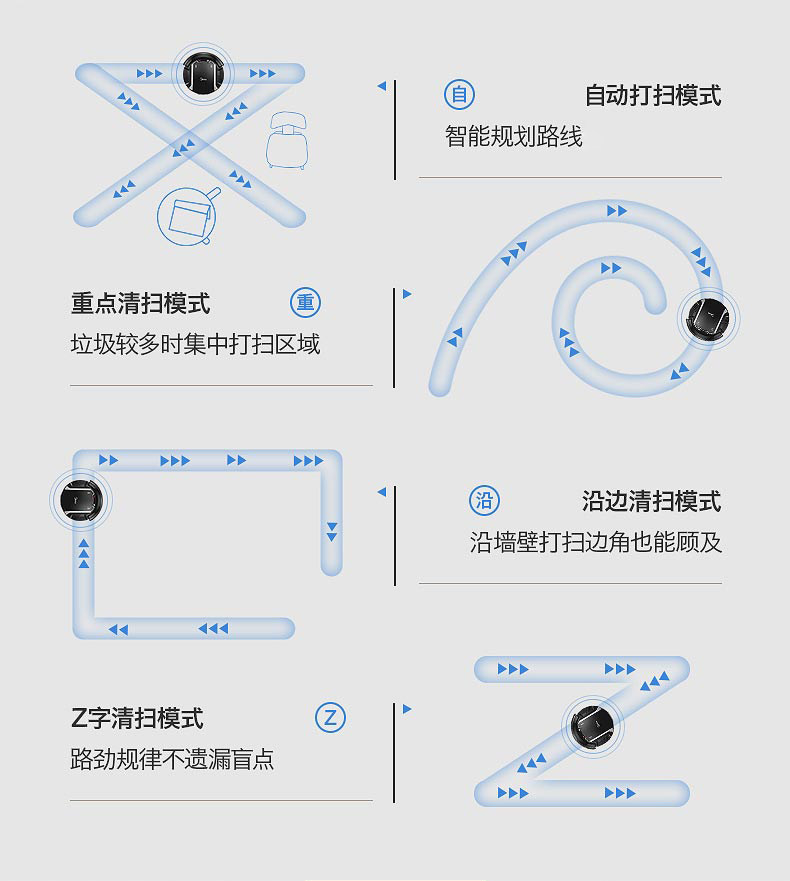 自 自动打扫模式
智能规划路线

重点清扫模式 重
垃圾较多时集中打扫区域

沿 沿边清扫模式
沿墙壁打扫边角也能顾及

Z字清扫模式 Z
路劲规律不遗漏盲点