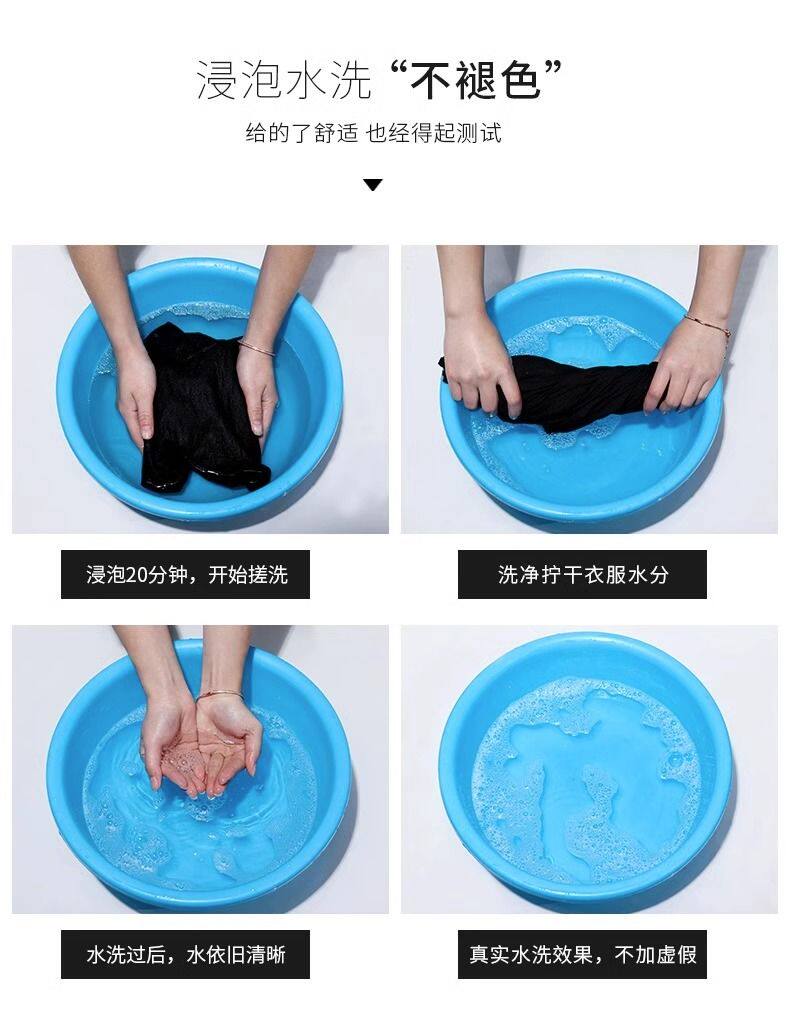 浸泡水洗“不褪色”

给的了舒适 也经得起测试

浸泡20分钟，开始搓洗

洗净拧干衣服水分

水洗过后，水依旧清晰

真实水洗效果，不加虚假