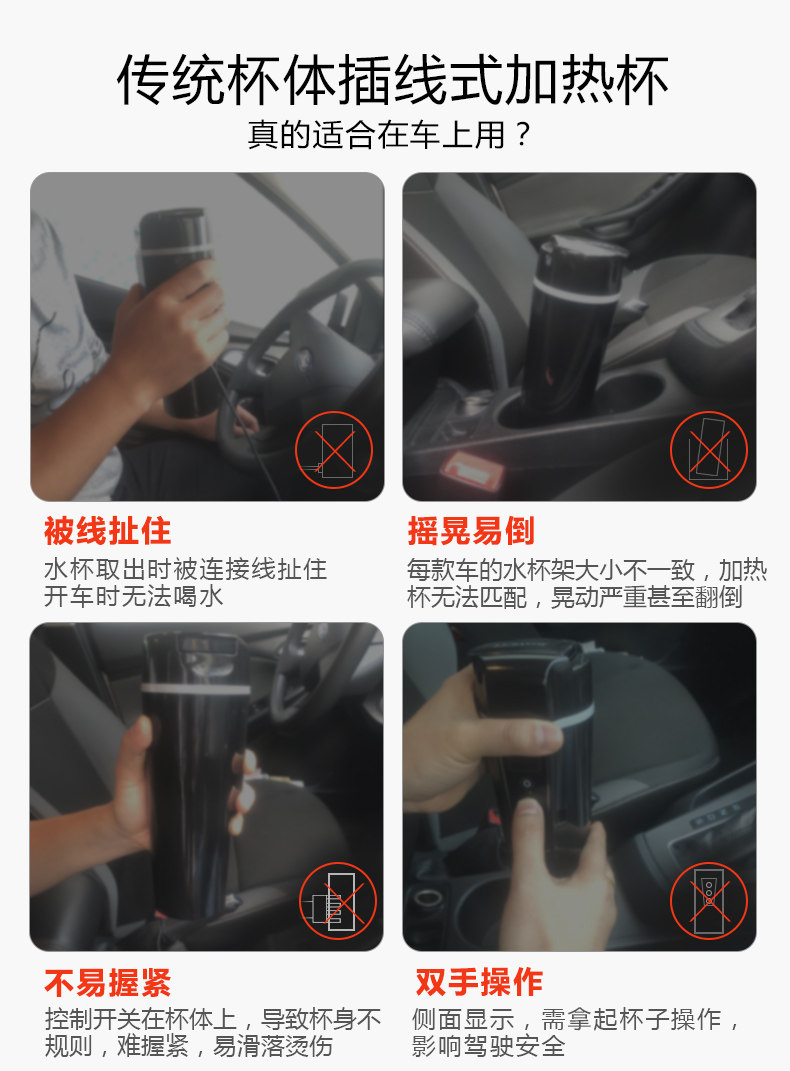 传统杯体插线式加热杯
真的适合在车上用？

被线扯住
水杯取出时被连接线扯住
开车时无法喝水

摇晃易倒
每款车的水杯架大小不一致，加热杯无法匹配，晃动严重甚至翻倒

不易握紧
控制开关在杯体上，导致杯身不规则，难握紧，易滑落烫伤

双手操作
侧面显示，需拿起杯子操作，影响驾驶安全