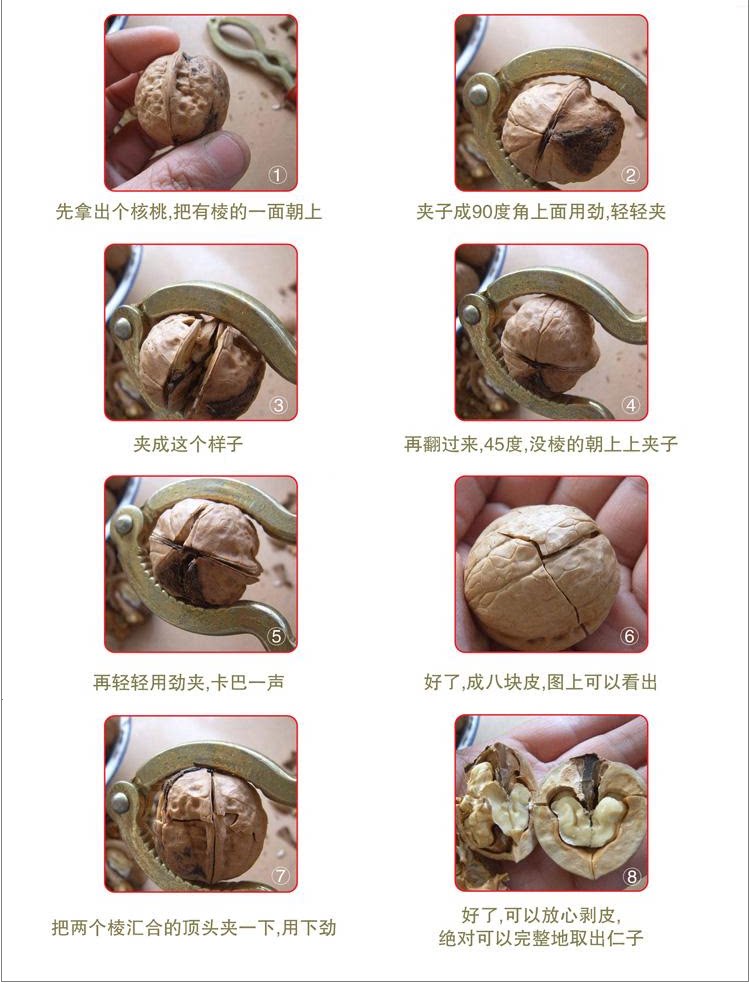 ①
先拿出个核桃,把有棱的一面朝上

②
夹子成90度角上面用劲,轻轻夹

③
夹成这个样子

④
再翻过来,45度,没棱的朝上上夹子

⑤
再轻轻用劲夹,卡巴一声

⑥
好了,成八块皮,图上可以看出

⑦
把两个棱汇合的顶头夹一下,用下劲

⑧
好了,可以放心剥皮,
绝对可以完整地取出仁子