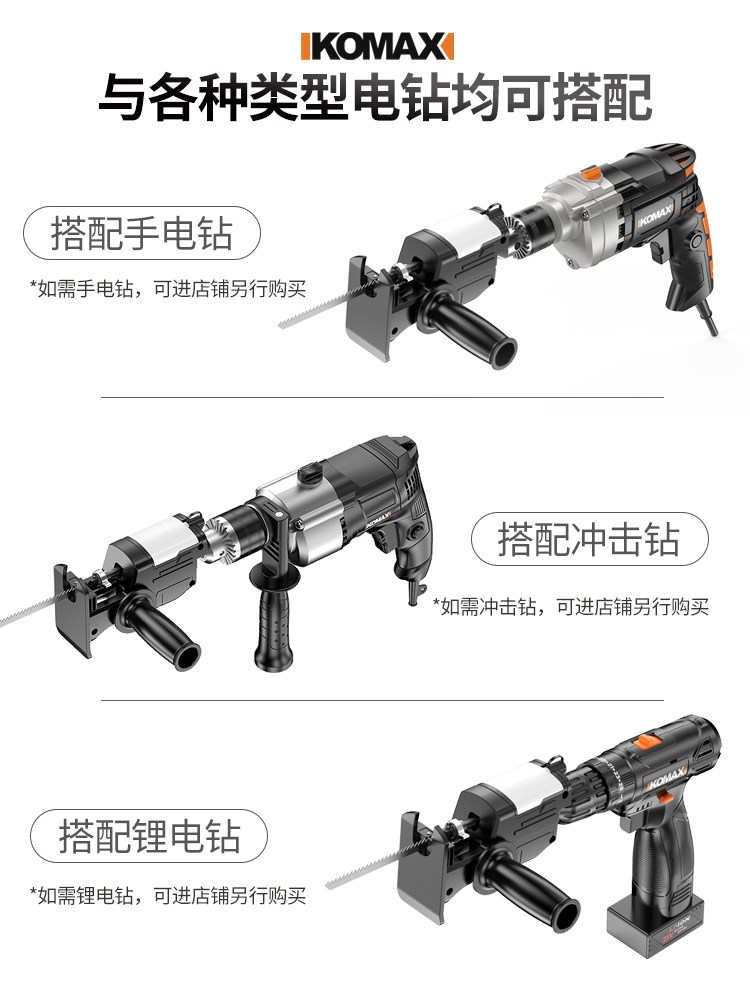 KOMAX

与各种类型电钻均可搭配

搭配手电钻

*如需手电钻，可进店铺另行购买

KOMAX

KOMAX

搭配冲击钻

*如需冲击钻，可进店铺另行购买

搭配锂电钻

*如需锂电钻，可进店铺另行购买

KOMAX