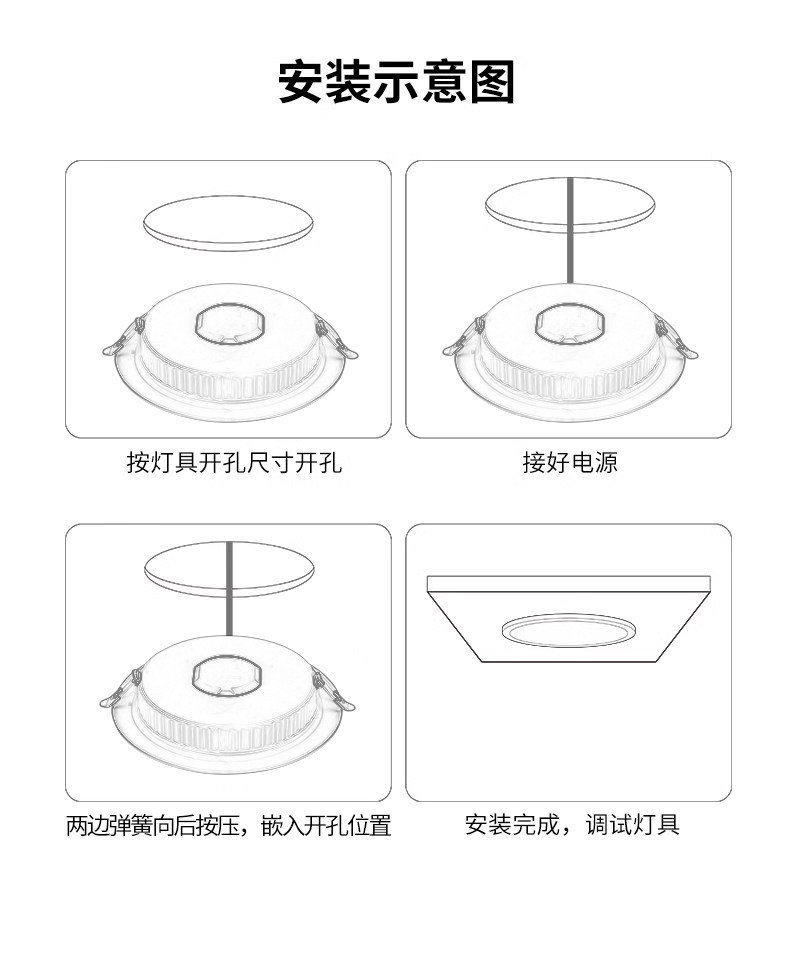 安装示意图

按灯具开孔尺寸开孔

接好电源

两边弹簧向后按压，嵌入开孔位置

安装完成，调试灯具